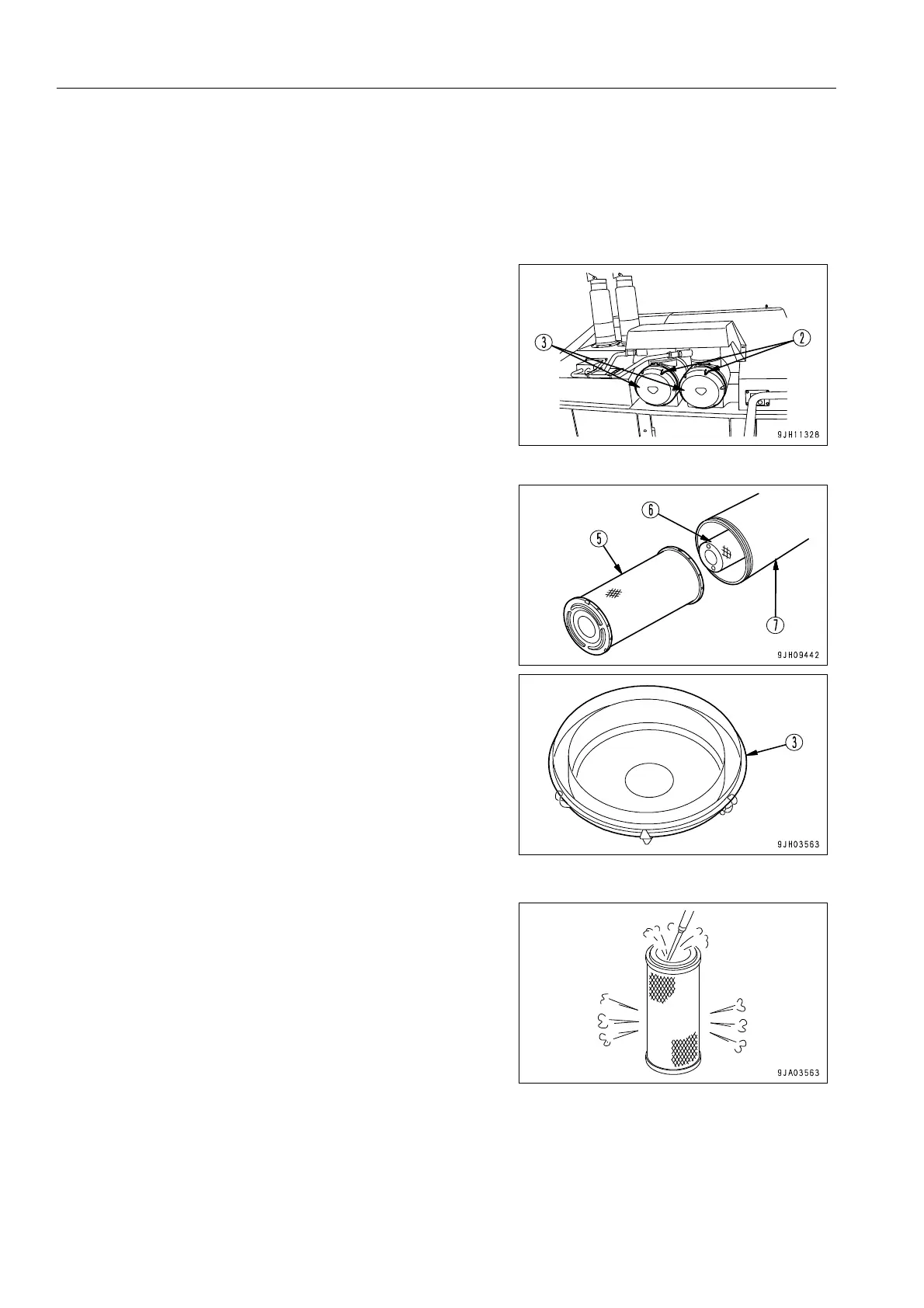 3

2

9JH11328

6

5

7

9JH09442

3

9JH03563

9JA03563