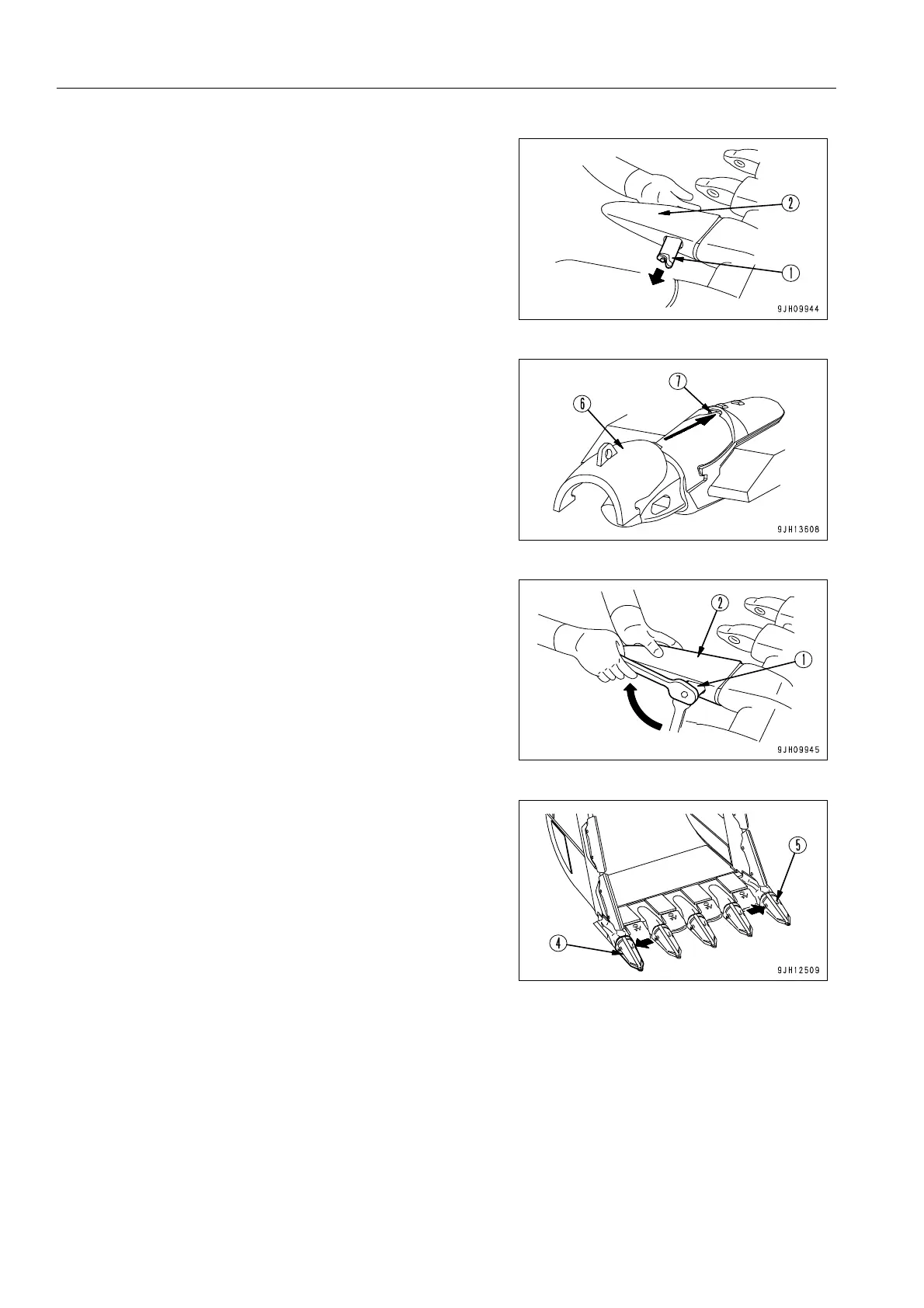 2

1

9JH09944

7

6

9JH13608

2

1

9JH09945

5

4

9JH12509