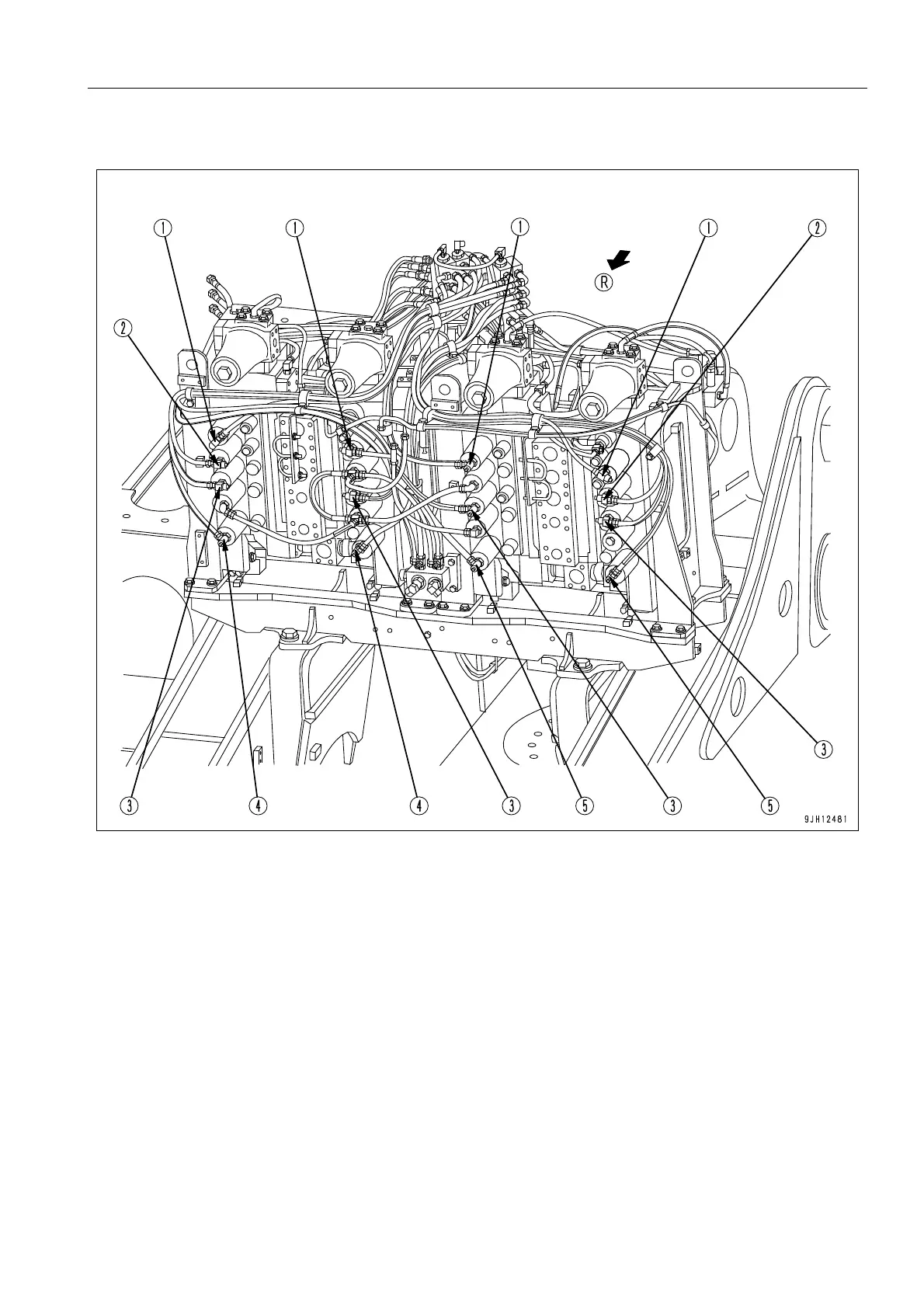 1 1 1 1 2

R

2

3

3 4 4 3 5 3 5

9JH12481