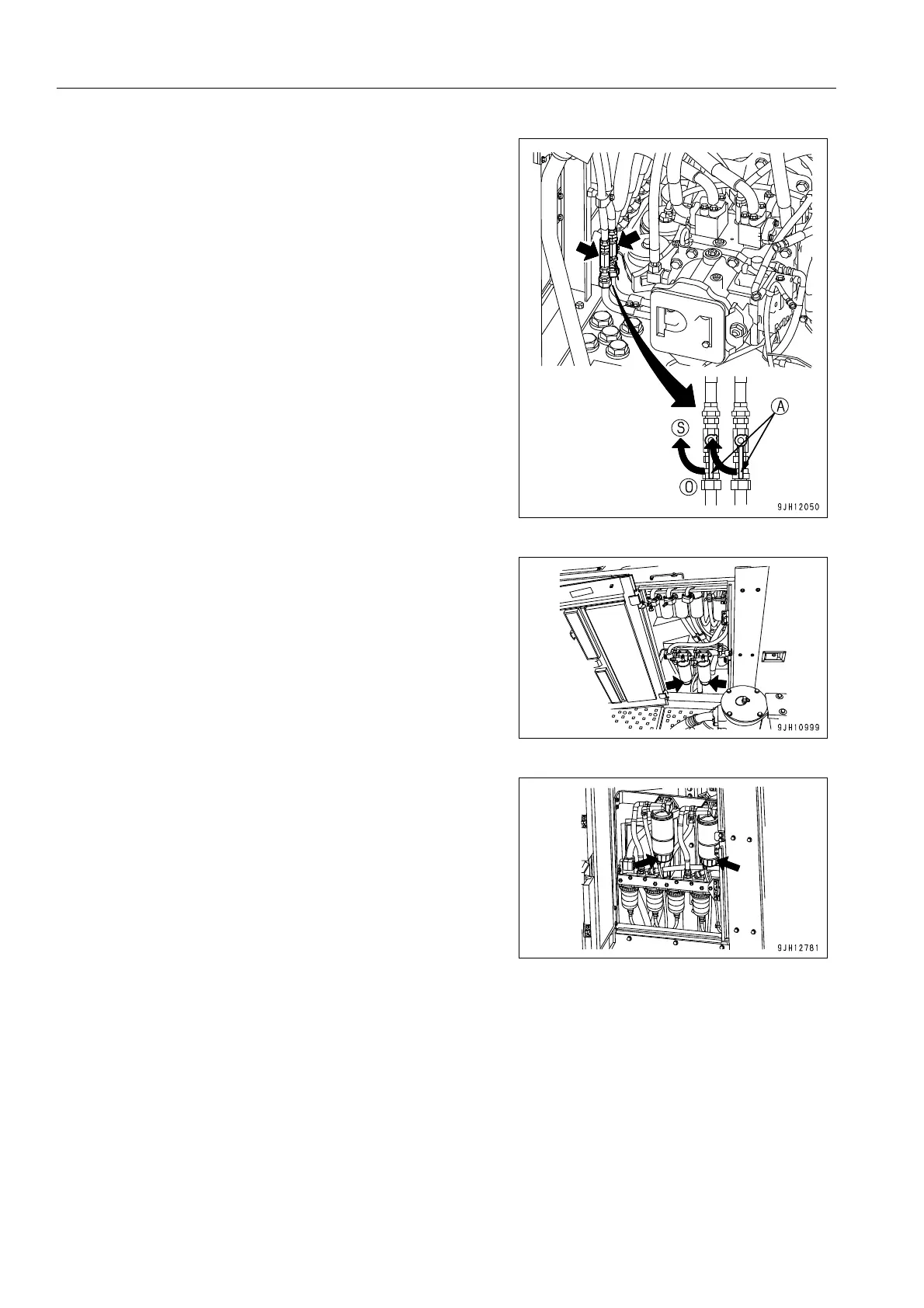 A

S

O

9JH12050

9JH10999

9JH12781