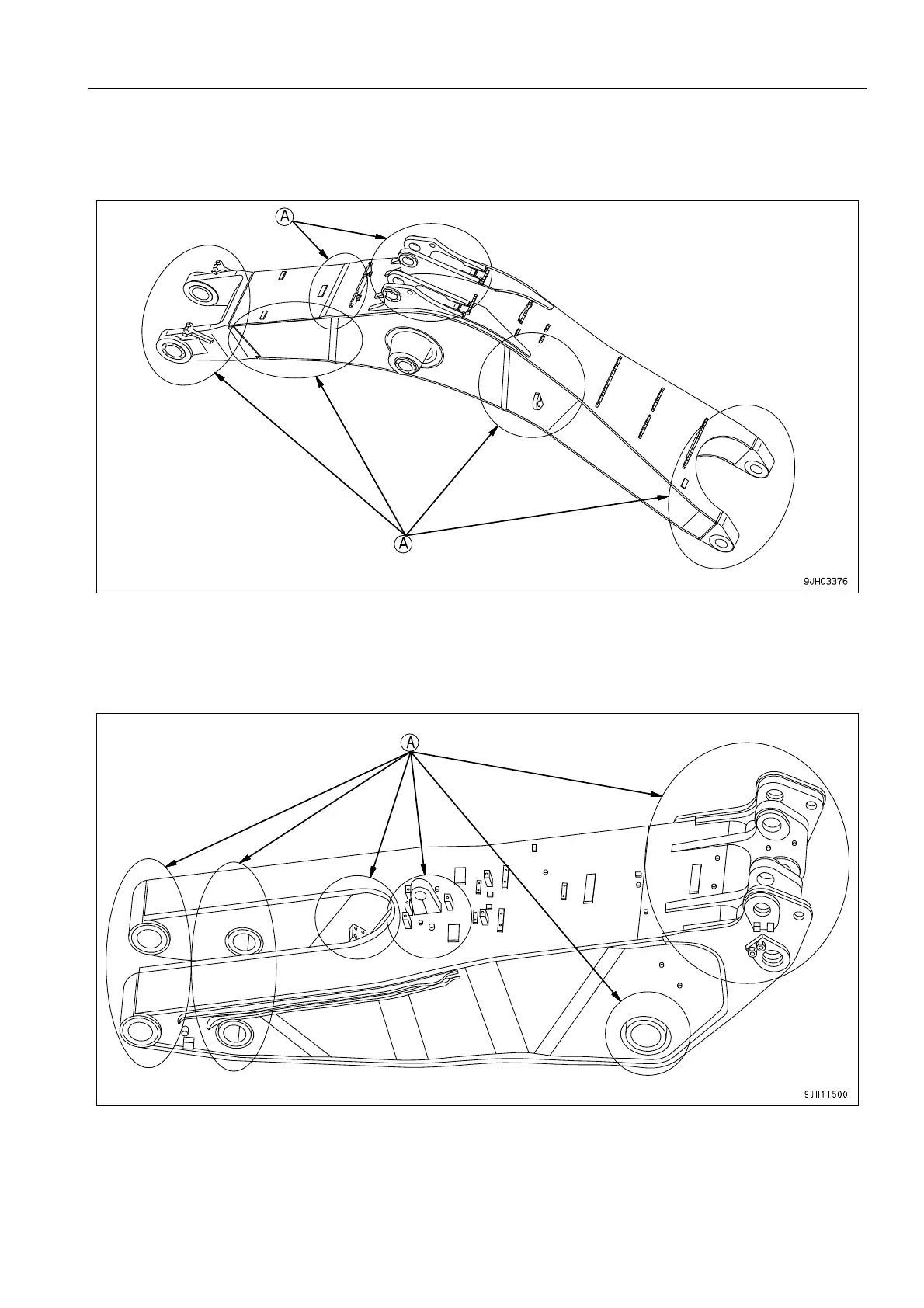 A

A

9JH03376

A

9JH11500