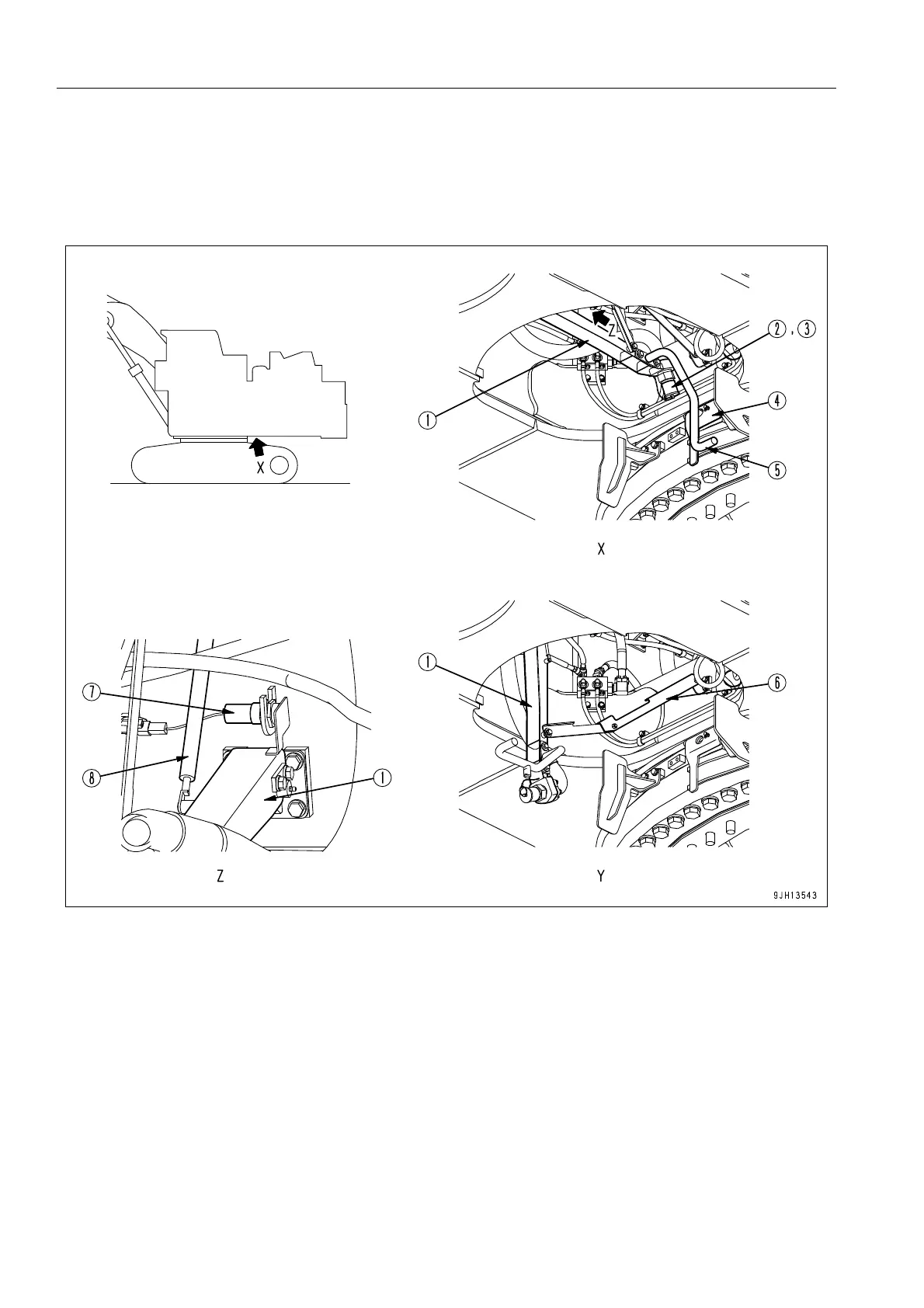 X

Z

2 , 3

1

4

5

X

7

8

1

Z

1

6

Y

9JH13543