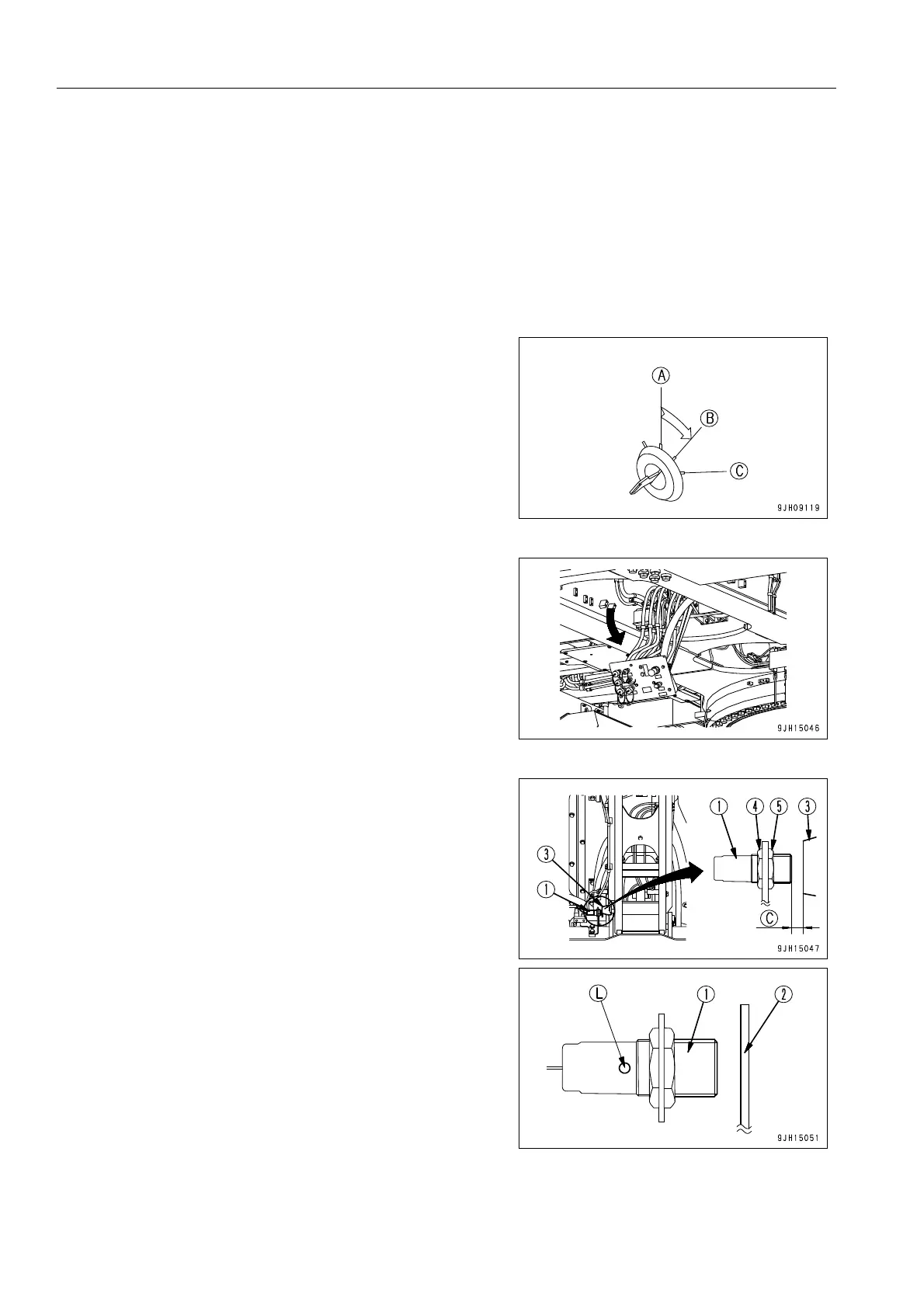 A

B

C

9JH09119

9JH15046

1 4 5 3

3

1

C

9JH15047

L 1 2

9JH15051