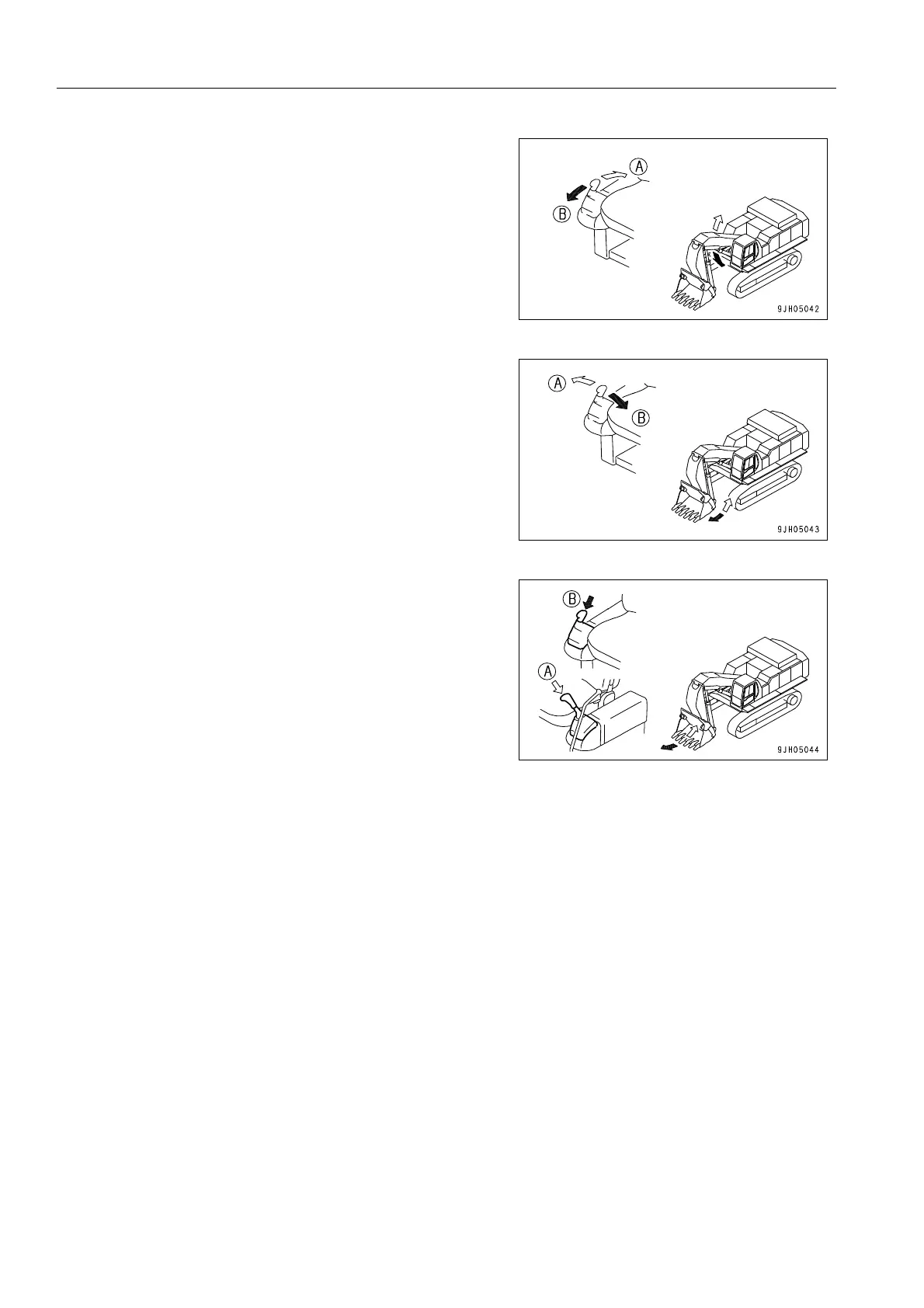 A

B

9JH05042

A

B

9JH05043

B

A

9JH05044