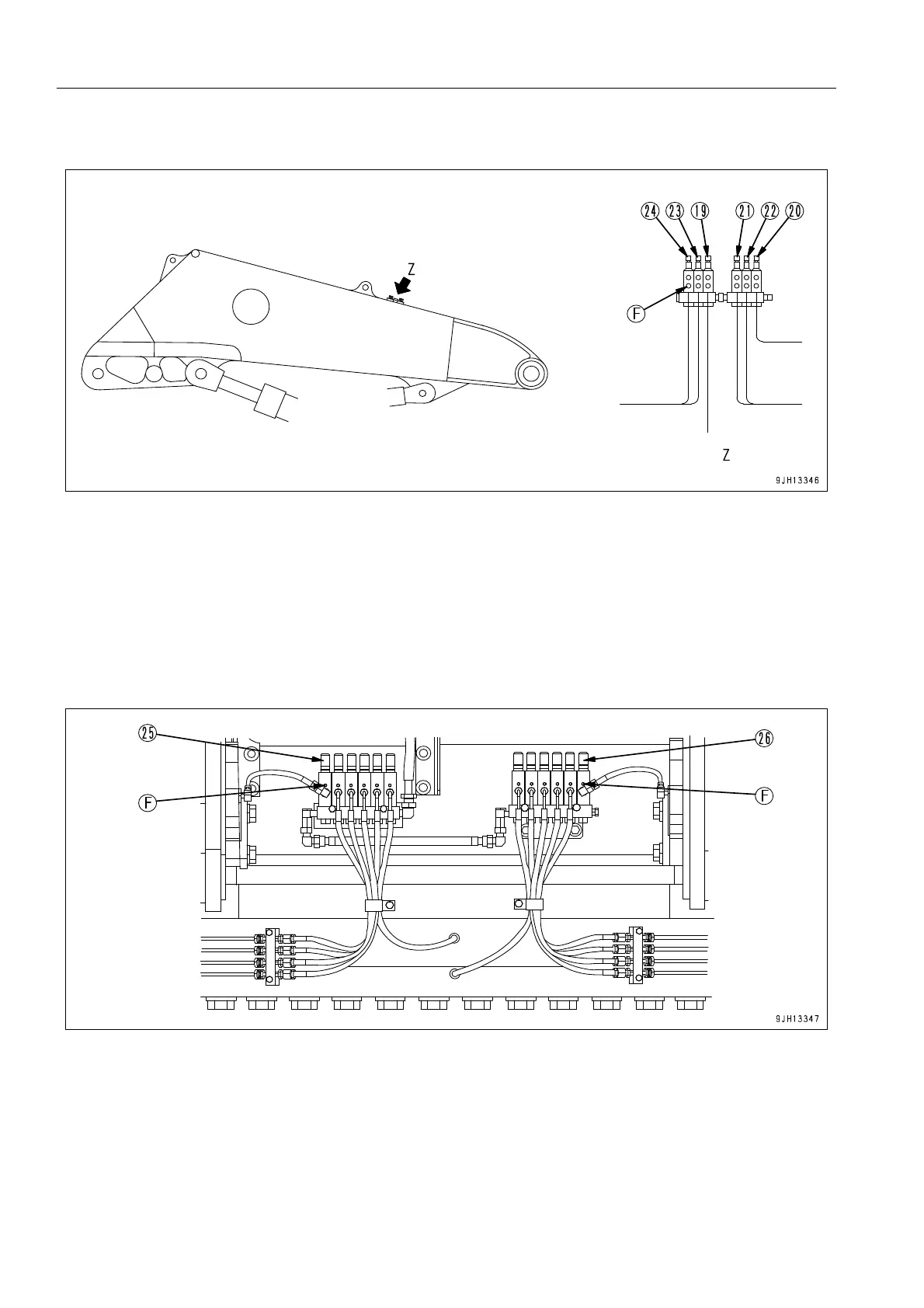 Z

24 23 19 21 22 20

F

Z

9JH13346

25

26

F

F

9JH13347