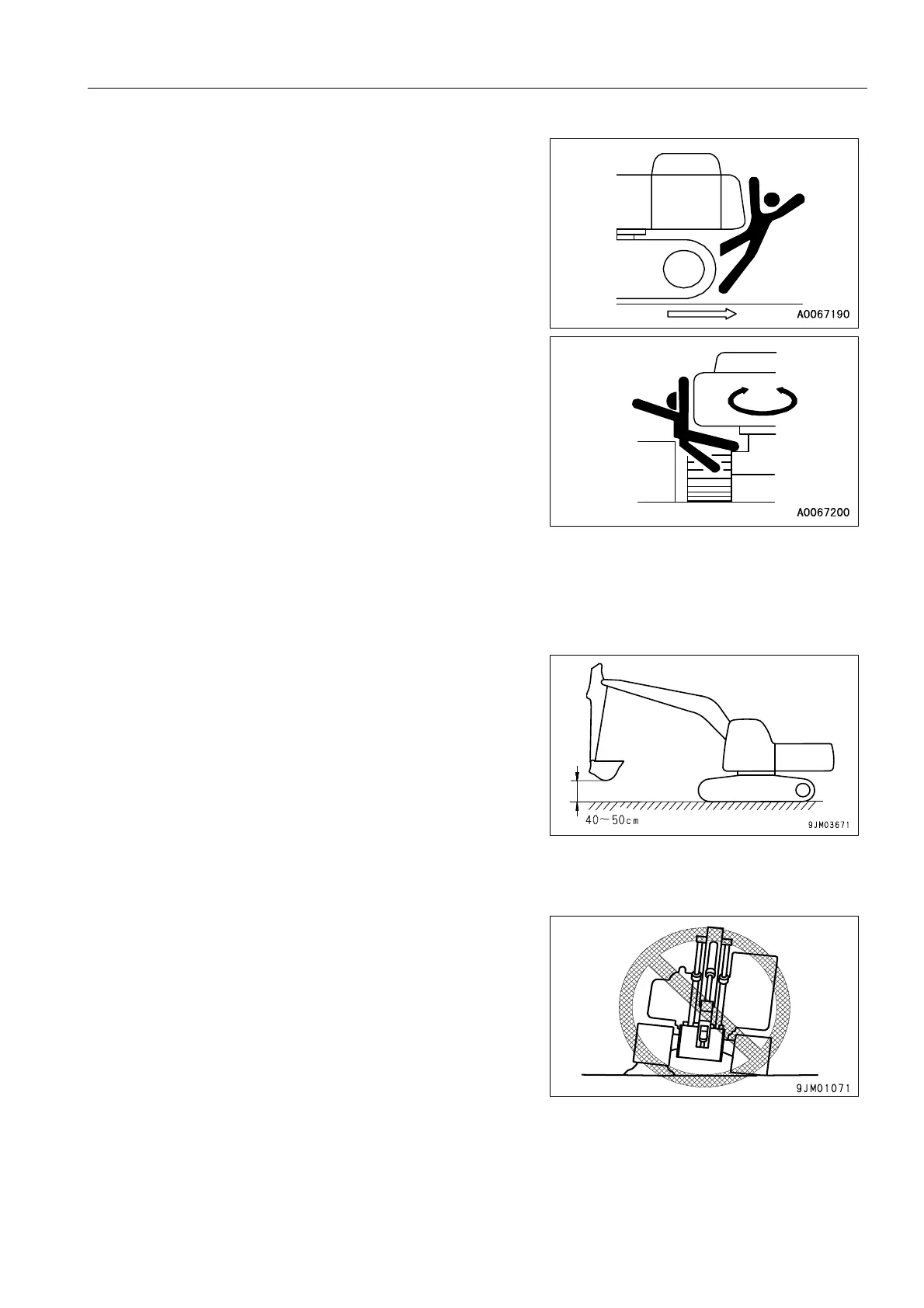 A0067190

A0067200

40～50cm

9JM03671

9JM01071