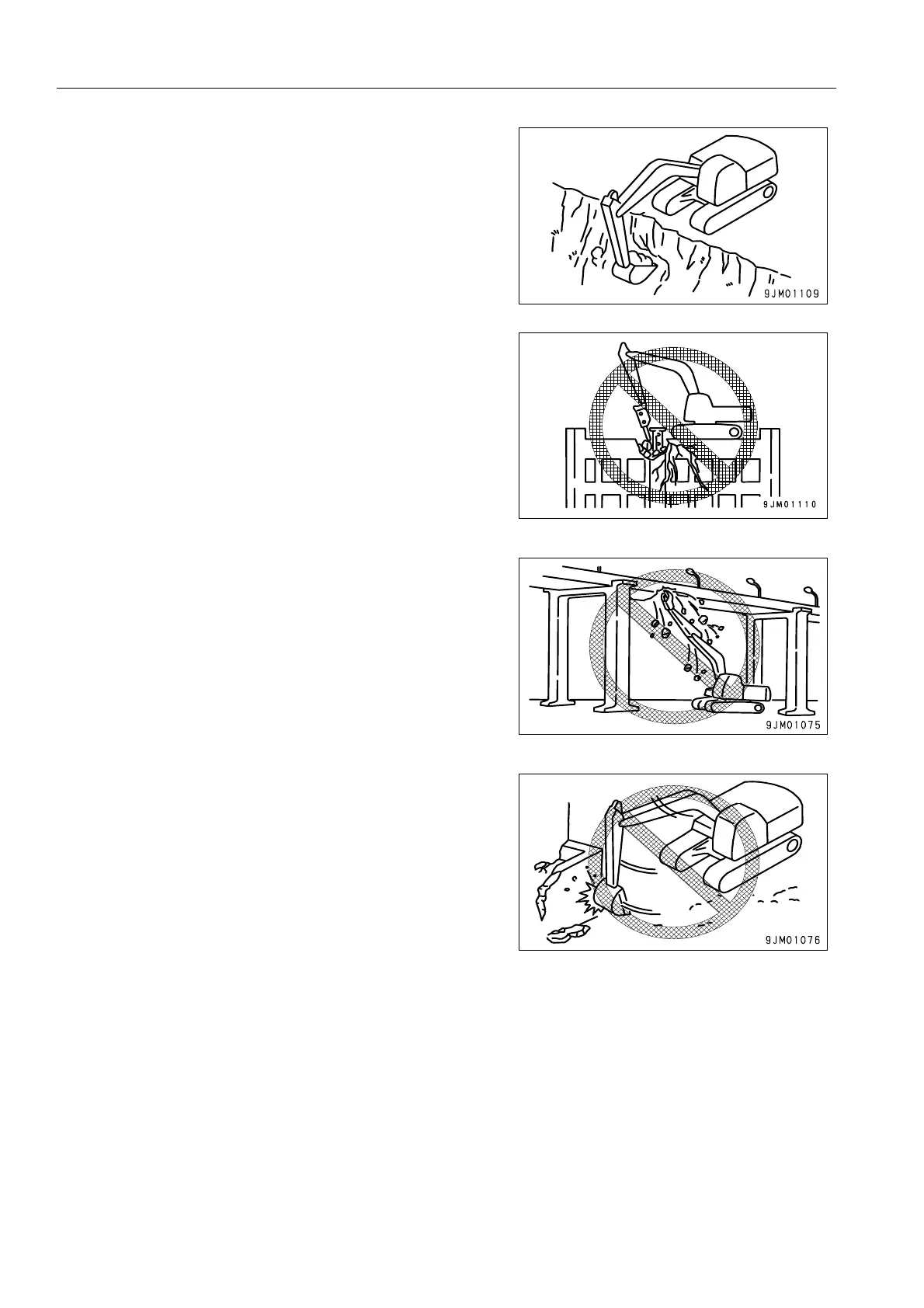 9JM01109

9JM01110

9JM01075

9JM01076