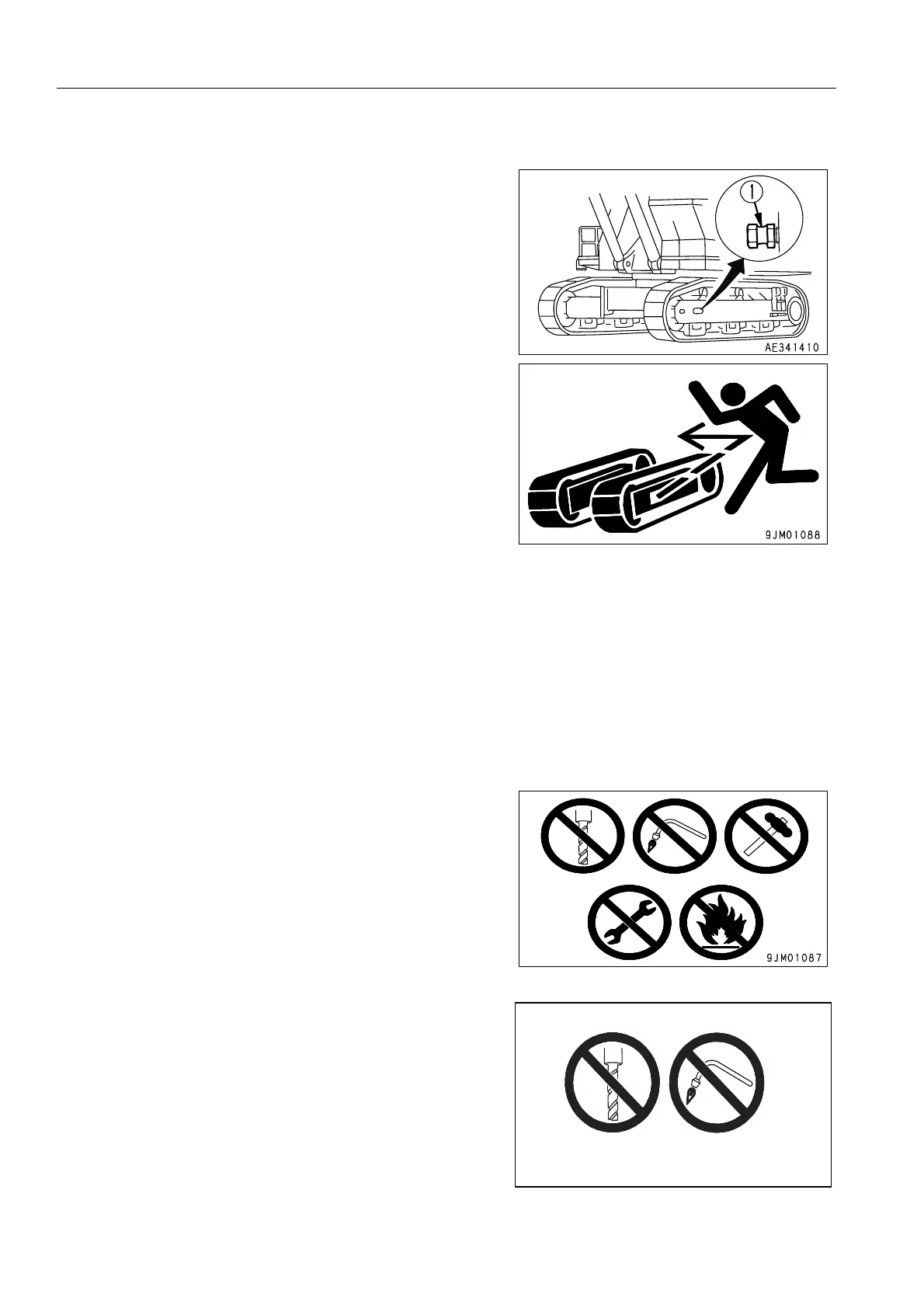 1

AE341410

9JM01088

9JM01087