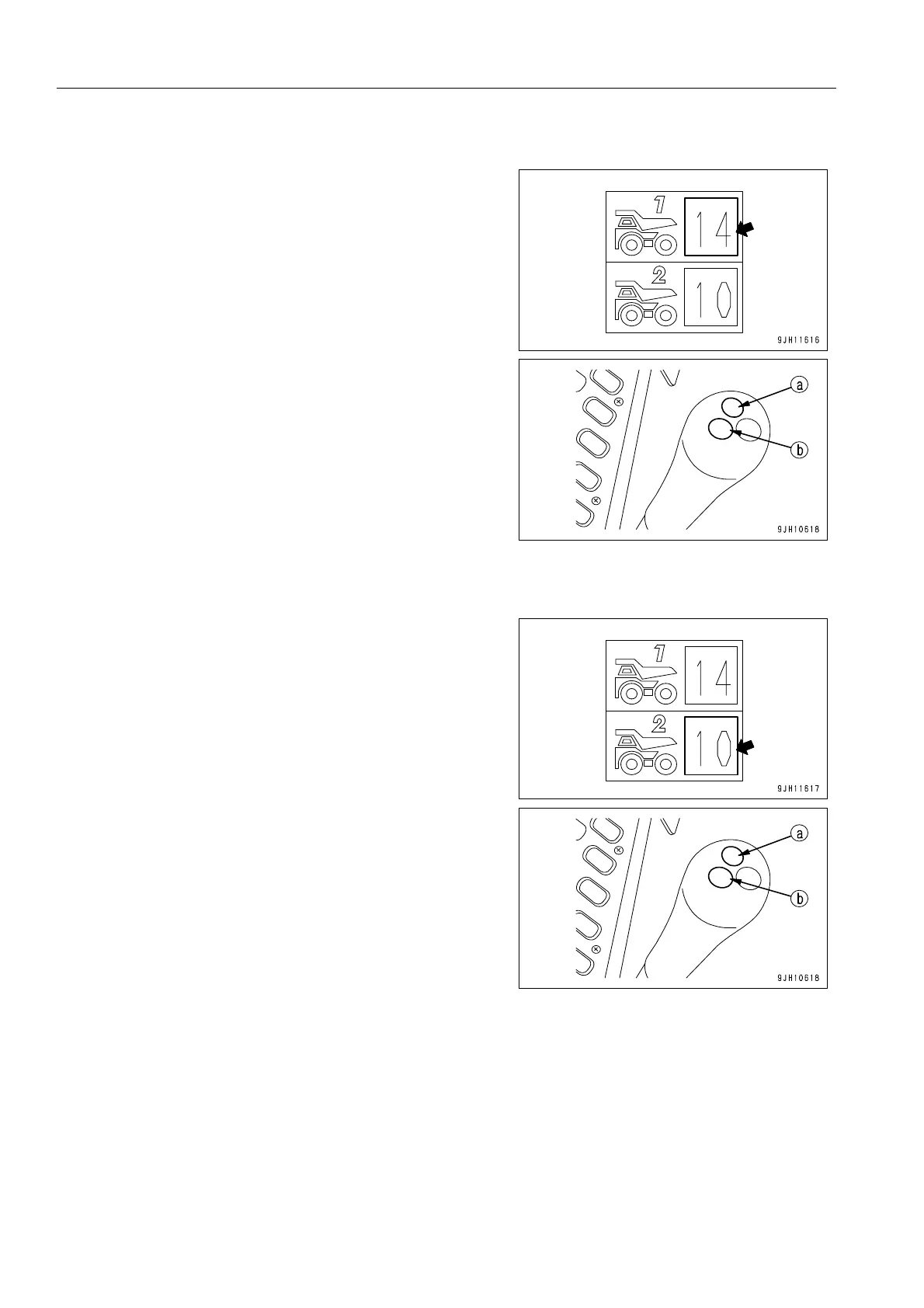 1
14
2
10
9JH11616

a
b
9JH10618

1
14
2
10
9JH11617

a
b
9JH10618