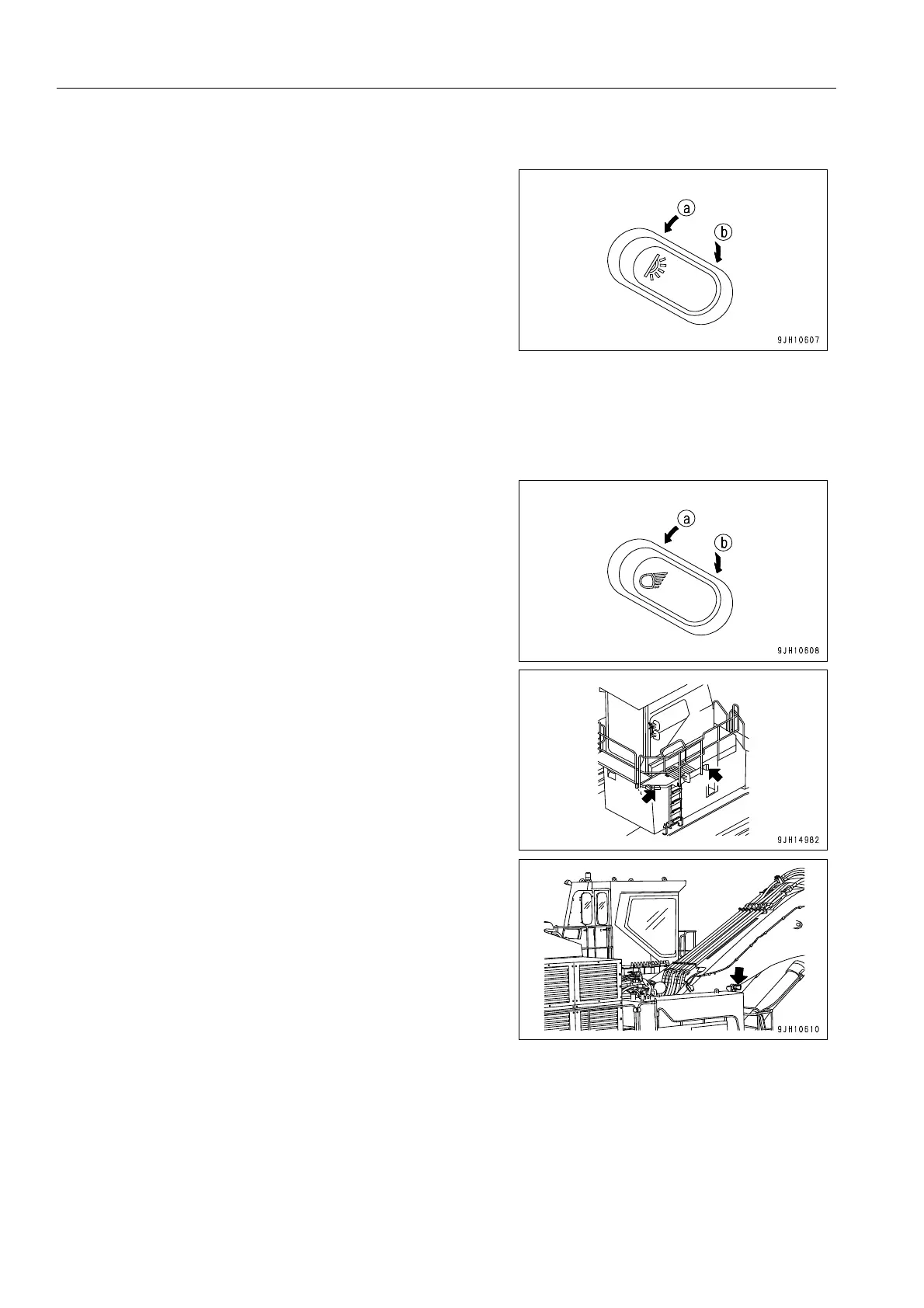 a
b
9JH10607

a
b
9JH10608

9JH14982

9JH10610