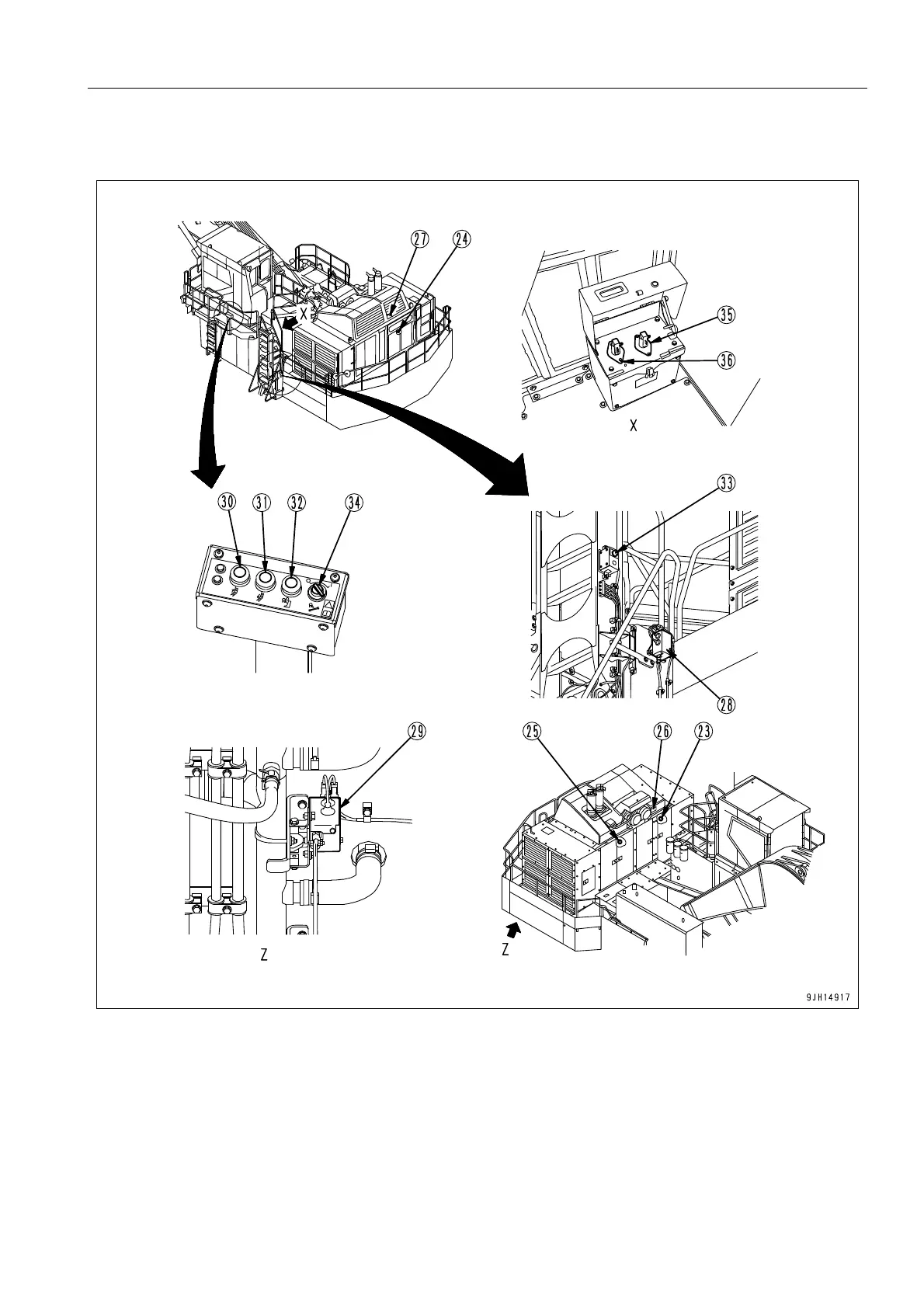 27
24
X
35
36
X
30
31
32
34
33
28
29
25
26
23
Z
Z
9JH14917