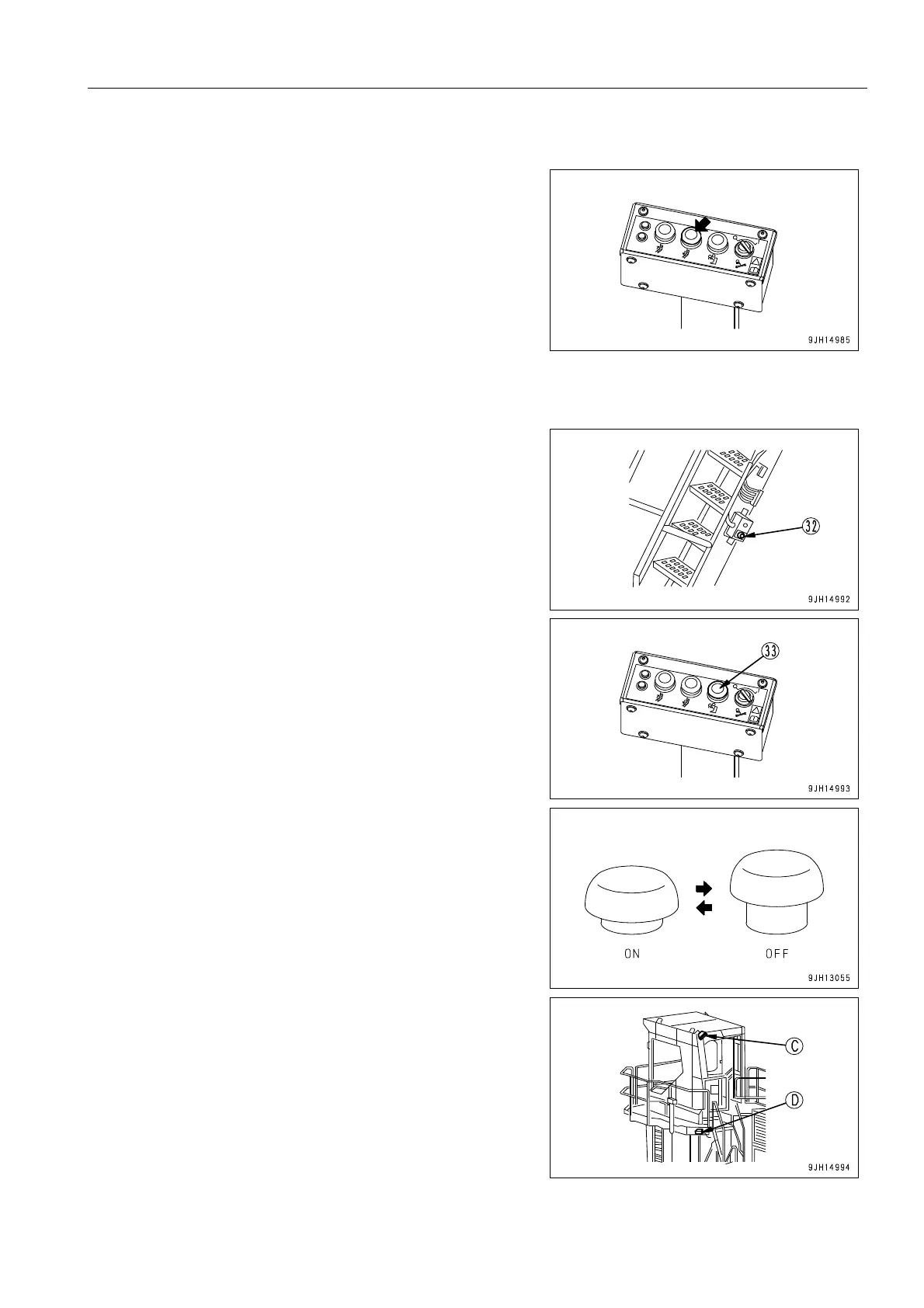 9JH14985

32

9JH14992

33

9JH14993

ON

OFF

9JH13055

C

D

9JH14994