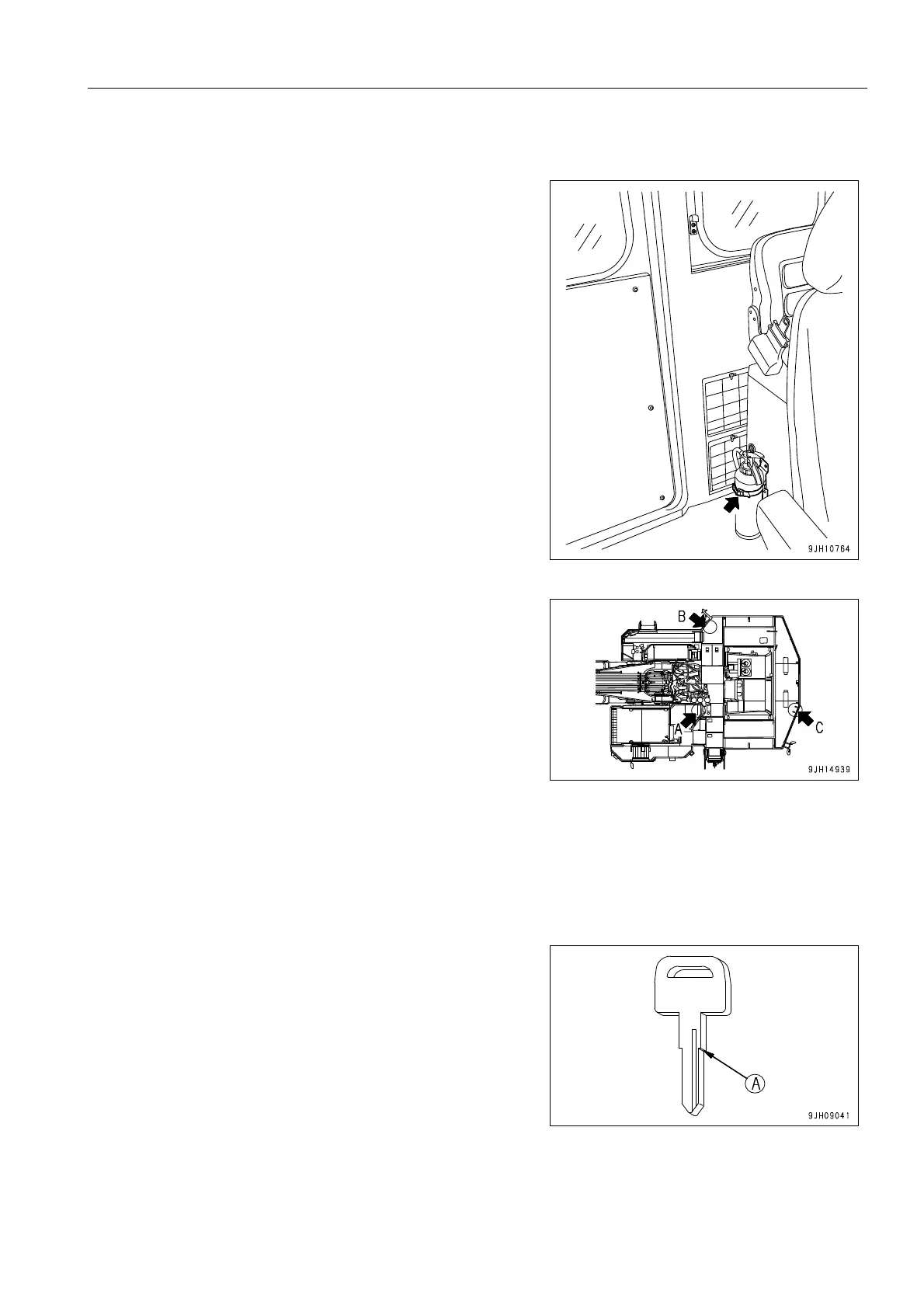 9JH10764

B

A

C

9JH14939

A

9JH09041