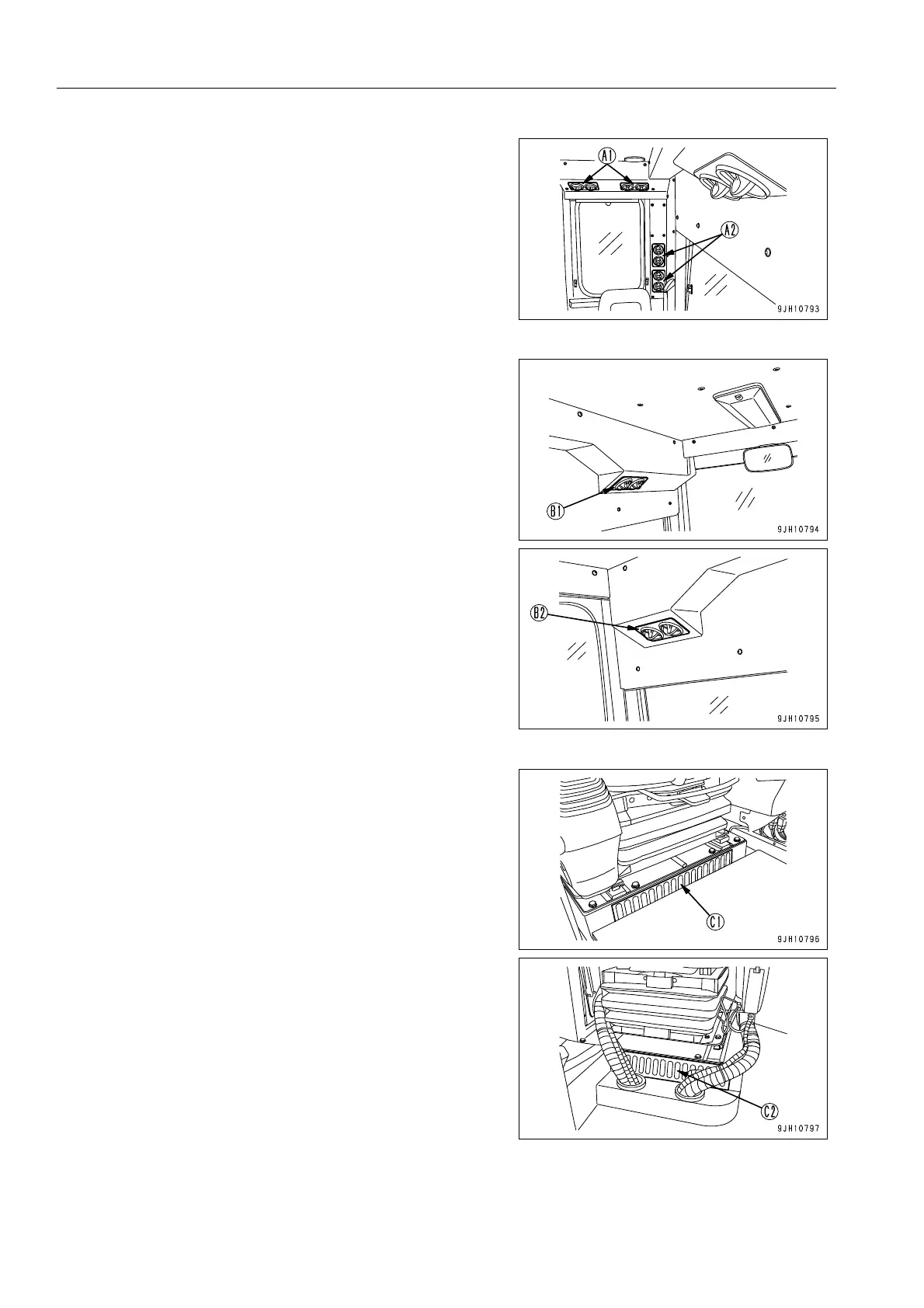 A1

A2

9JH10793

B1

9JH10794

B2

9JH10795

C1

9JH10796

C2

9JH10797