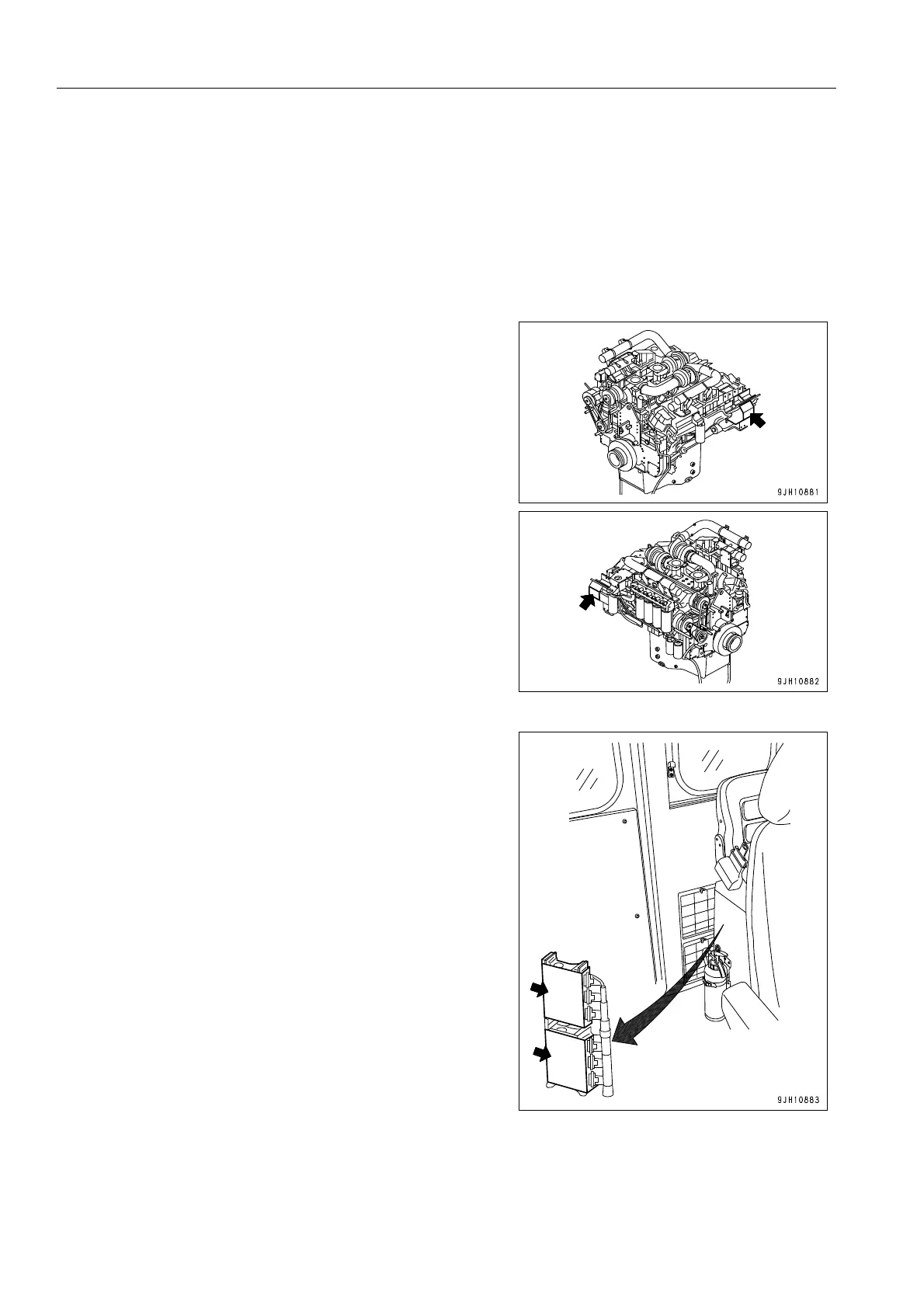 9JH10881

9JH10882

9JH10883