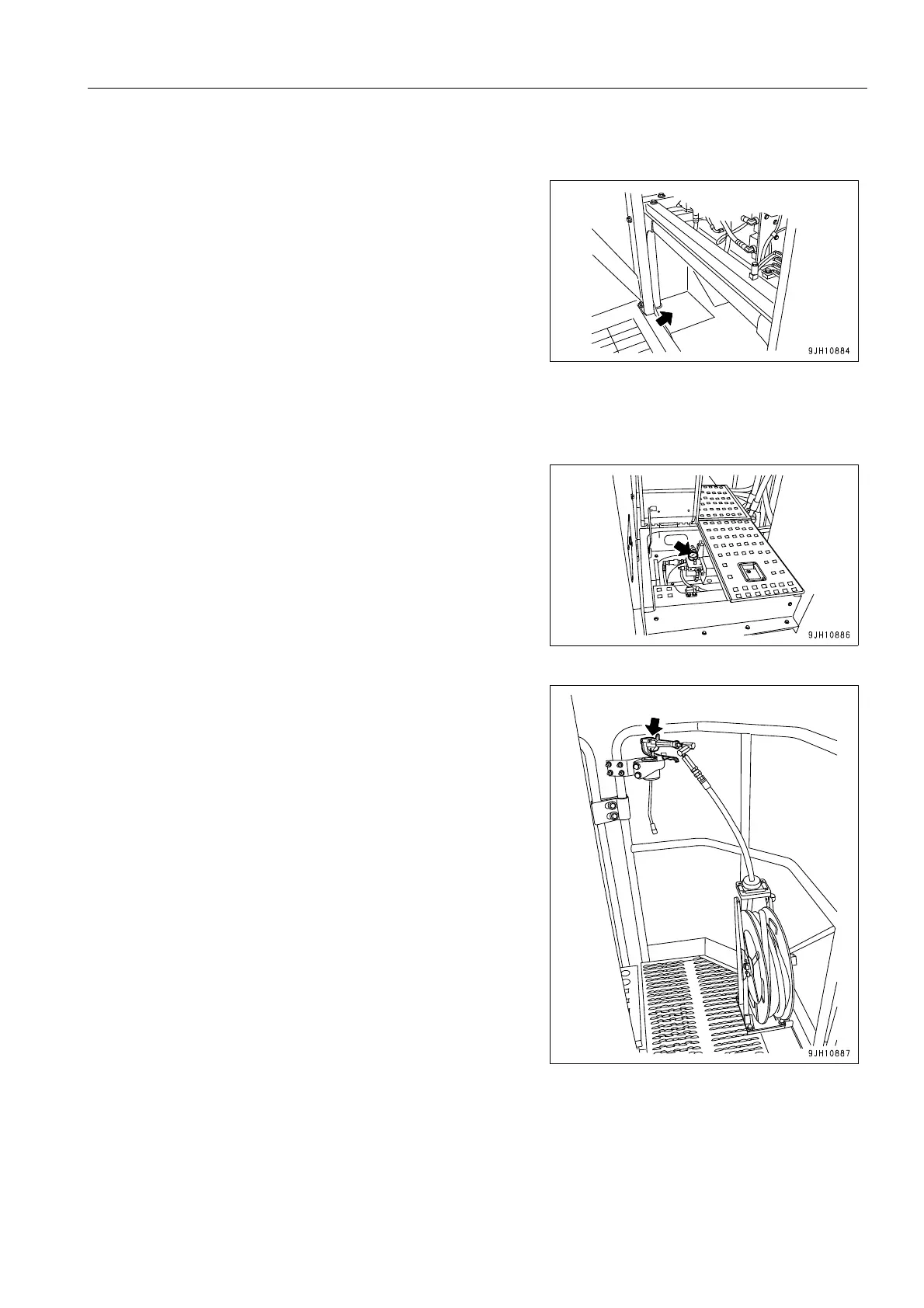 9JH10884

9JH10886

9JH10887