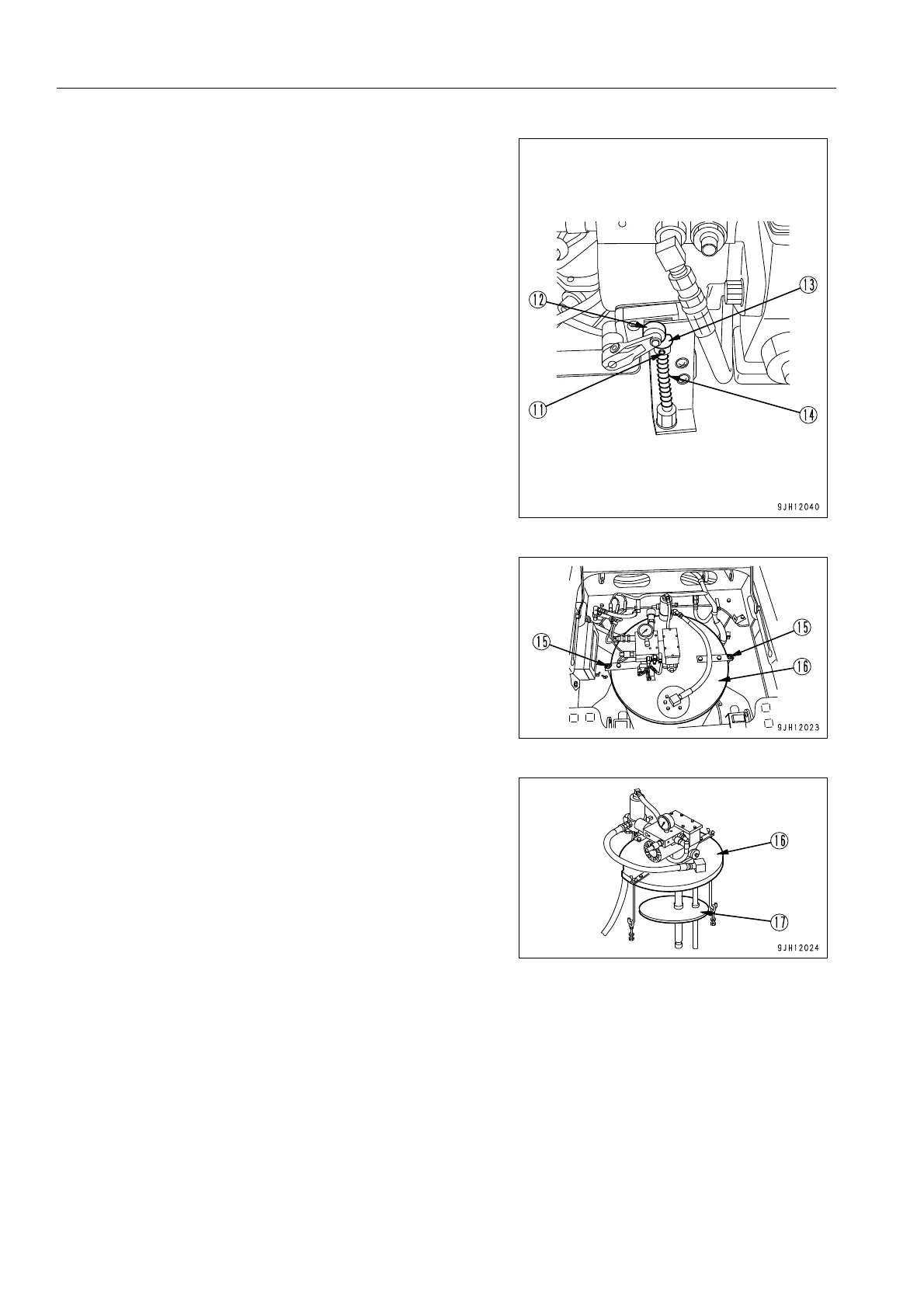 12

13

11

14

9JH12040

15

15

16

9JH12023

16

17

9JH12024