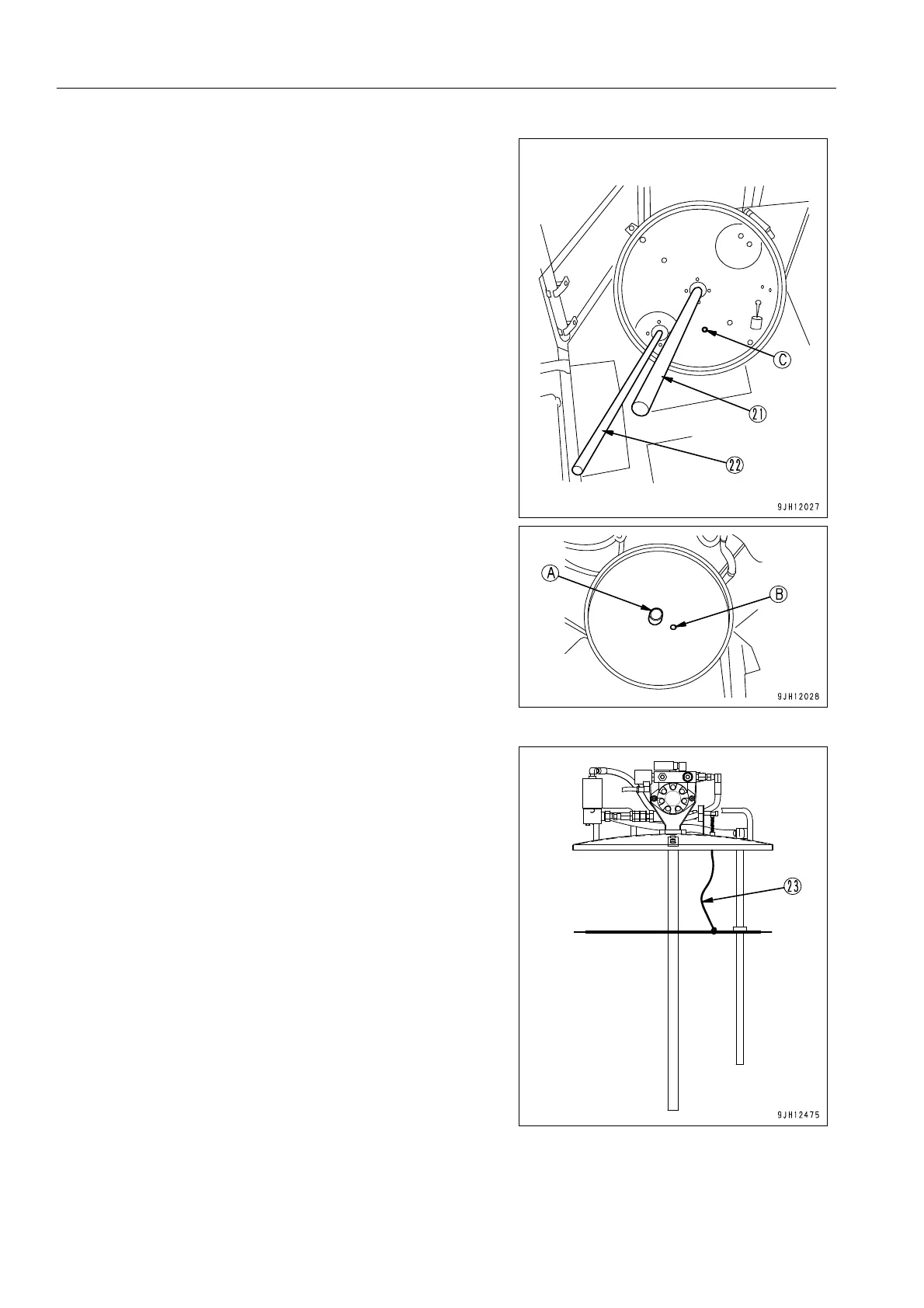 C

21

22

9JH12027

A

B

9JH12028

23

9JH12475