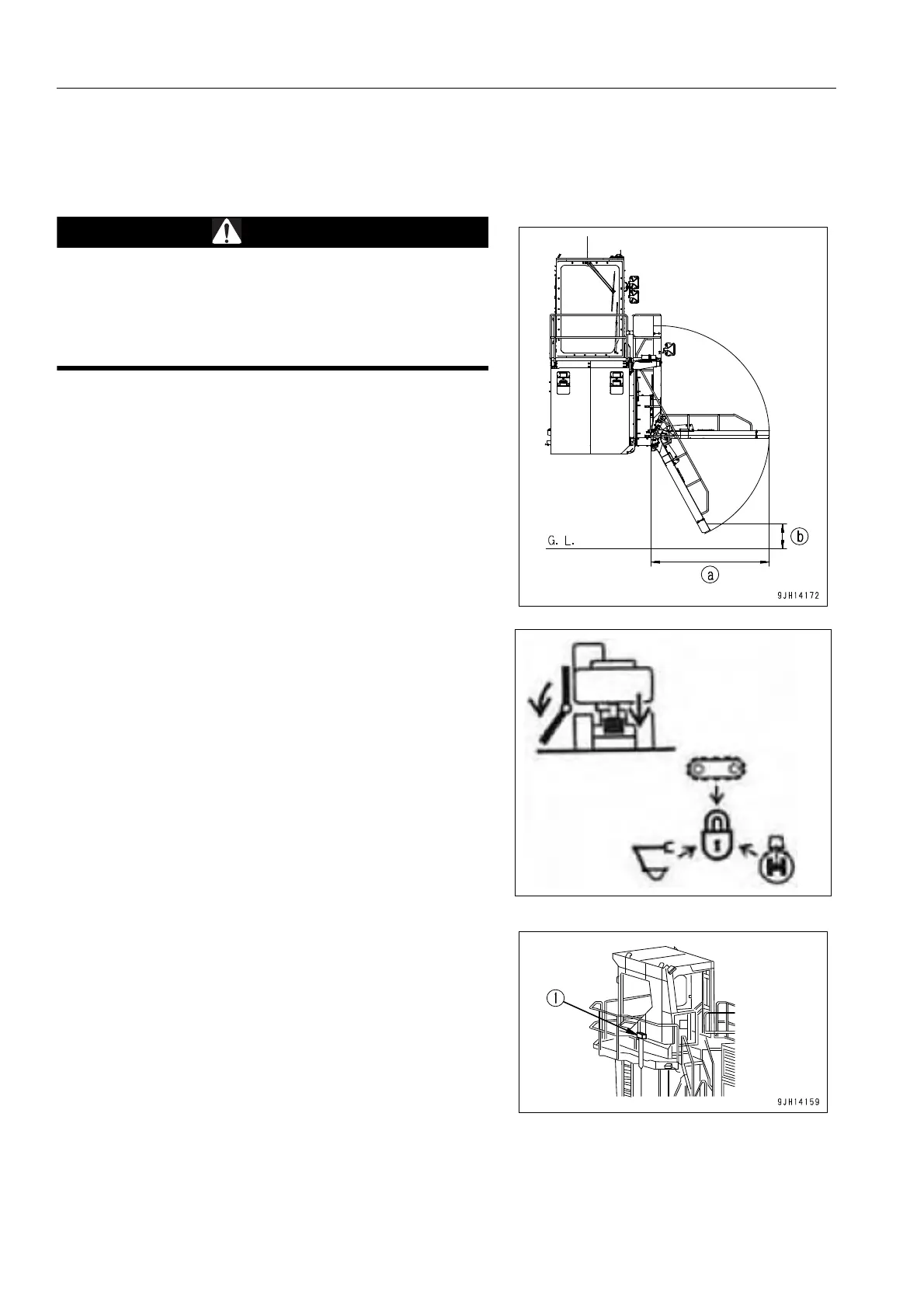 G. L.

ⓑ

ⓐ

9JH14172

①

9JH14159