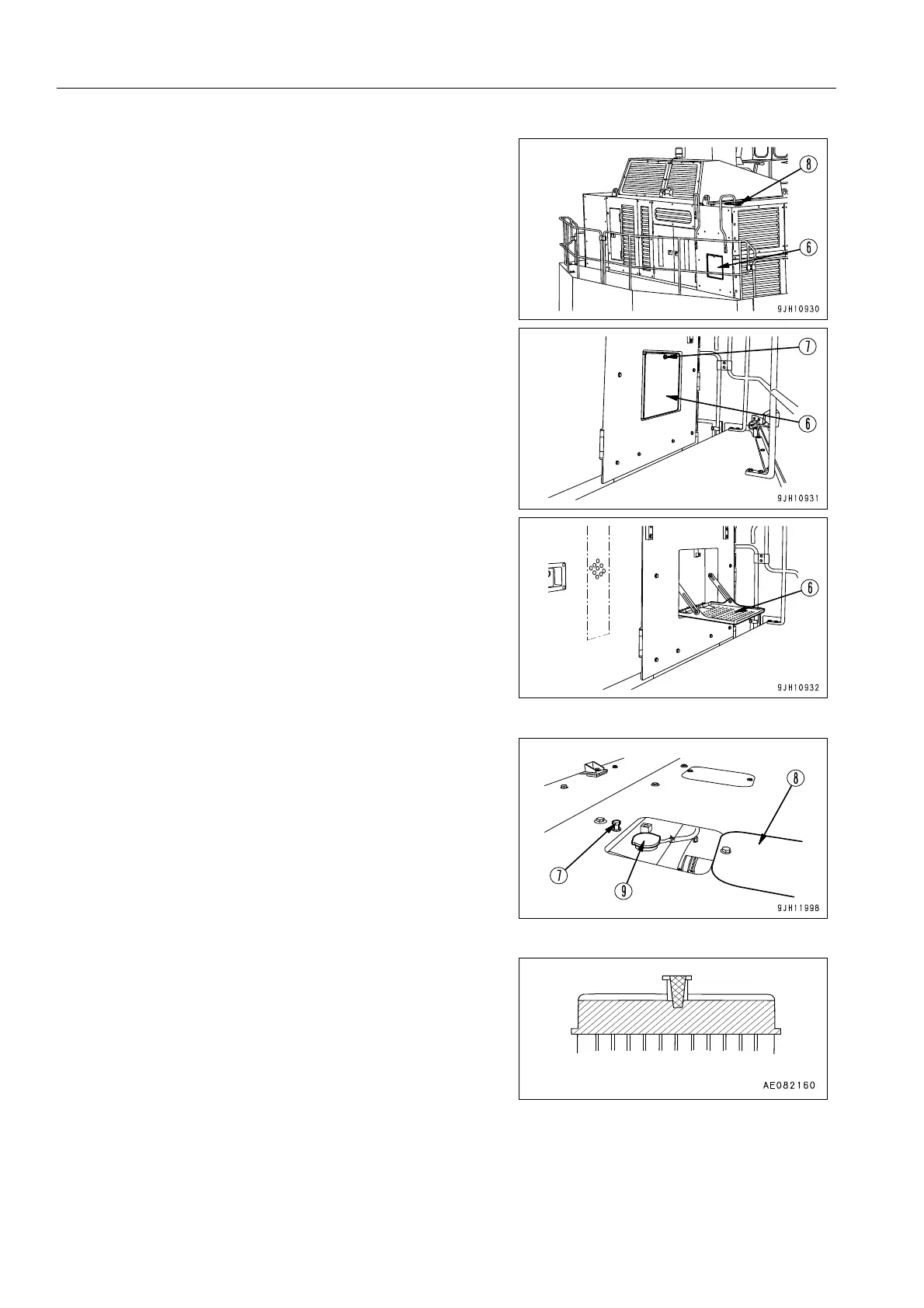 8

6

9JH10930

7

6

9JH10931

6

9JH10932

8

7

9

9JH11998

AE082160