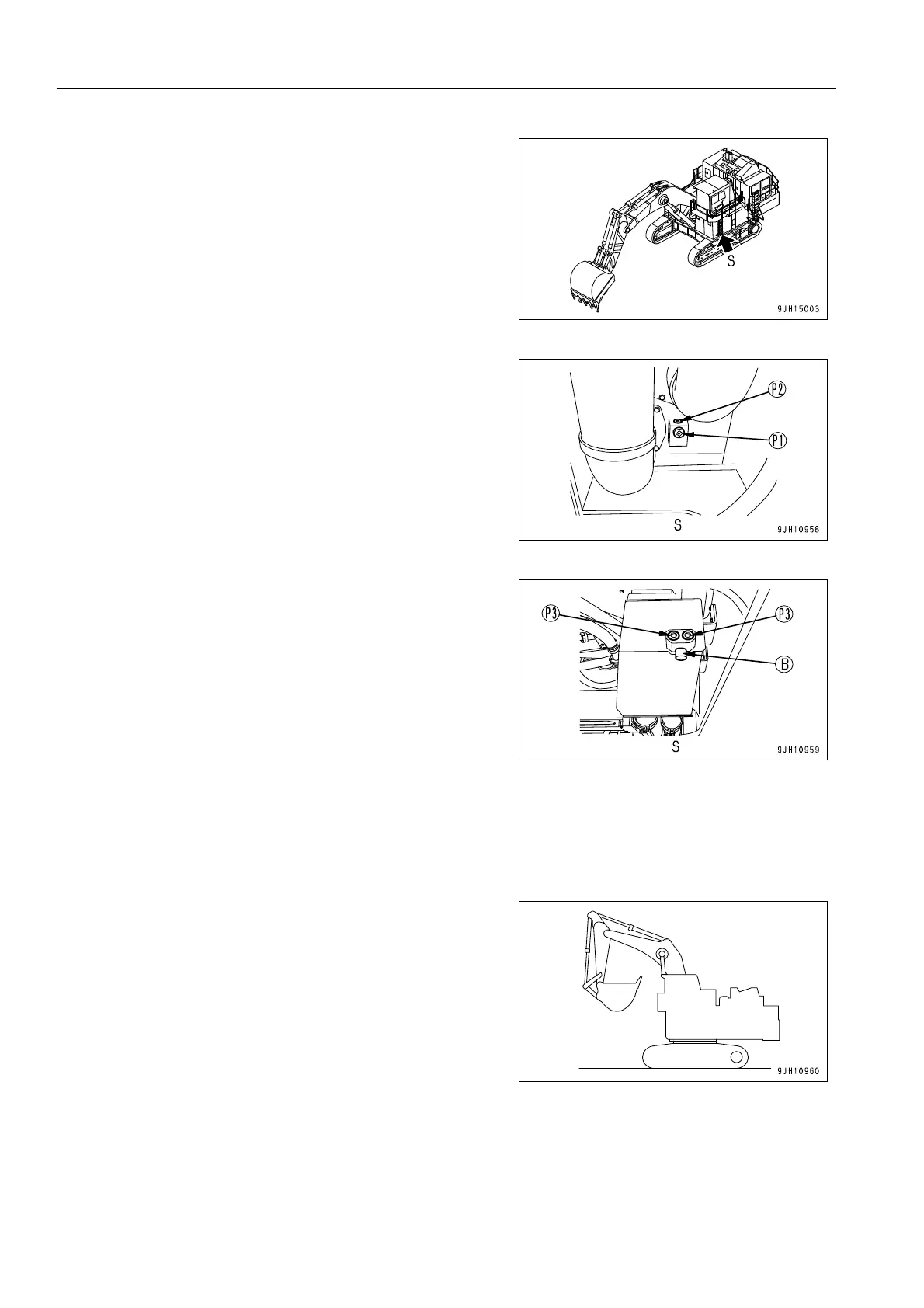 S

9JH15003

P2

P1

S

9JH10958

P3

P3

B

S

9JH10959

9JH10960