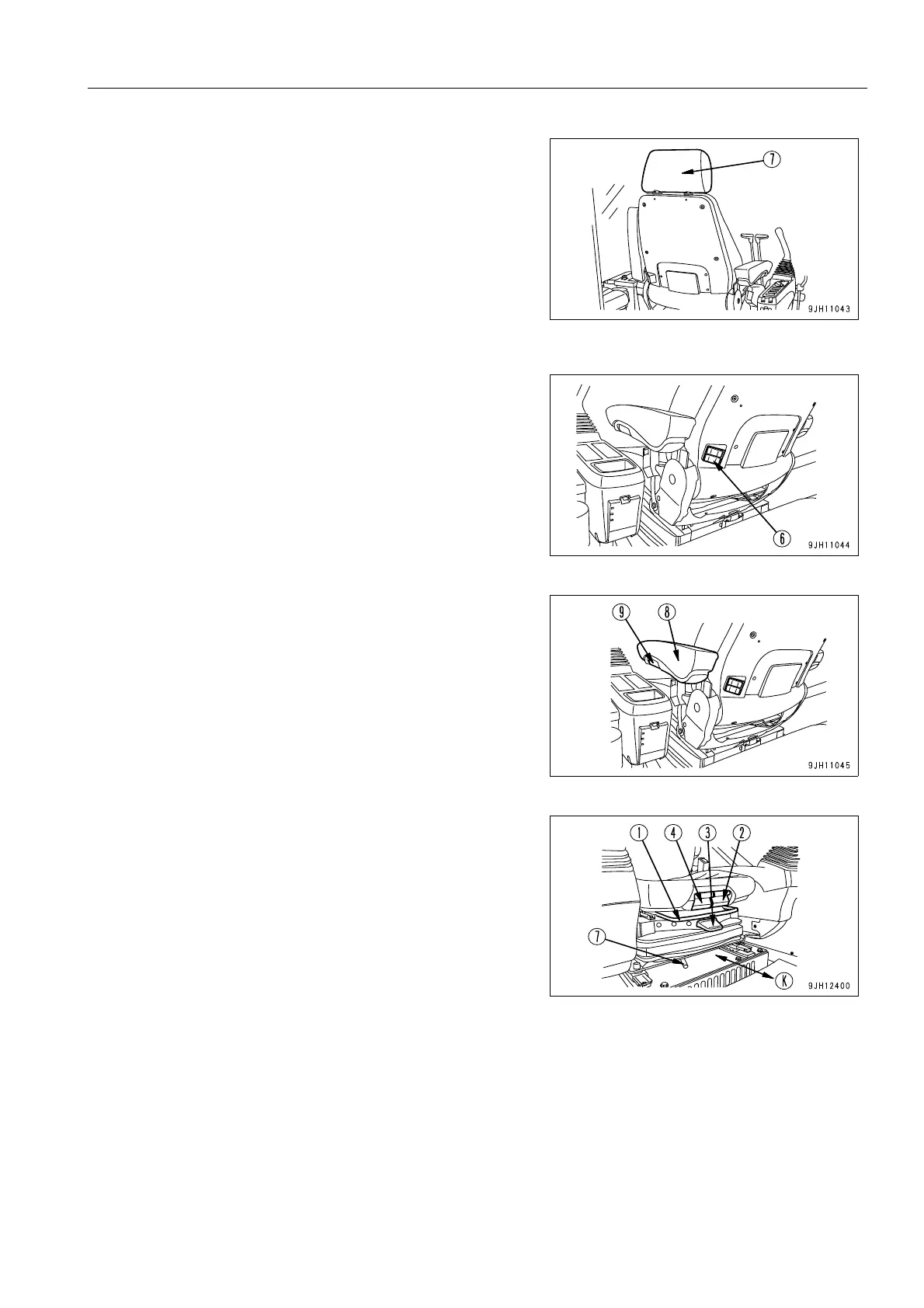 7

9JH11043

6

9JH11044

9 8

9JH11045

1 4 3 2

7

K

9JH12400