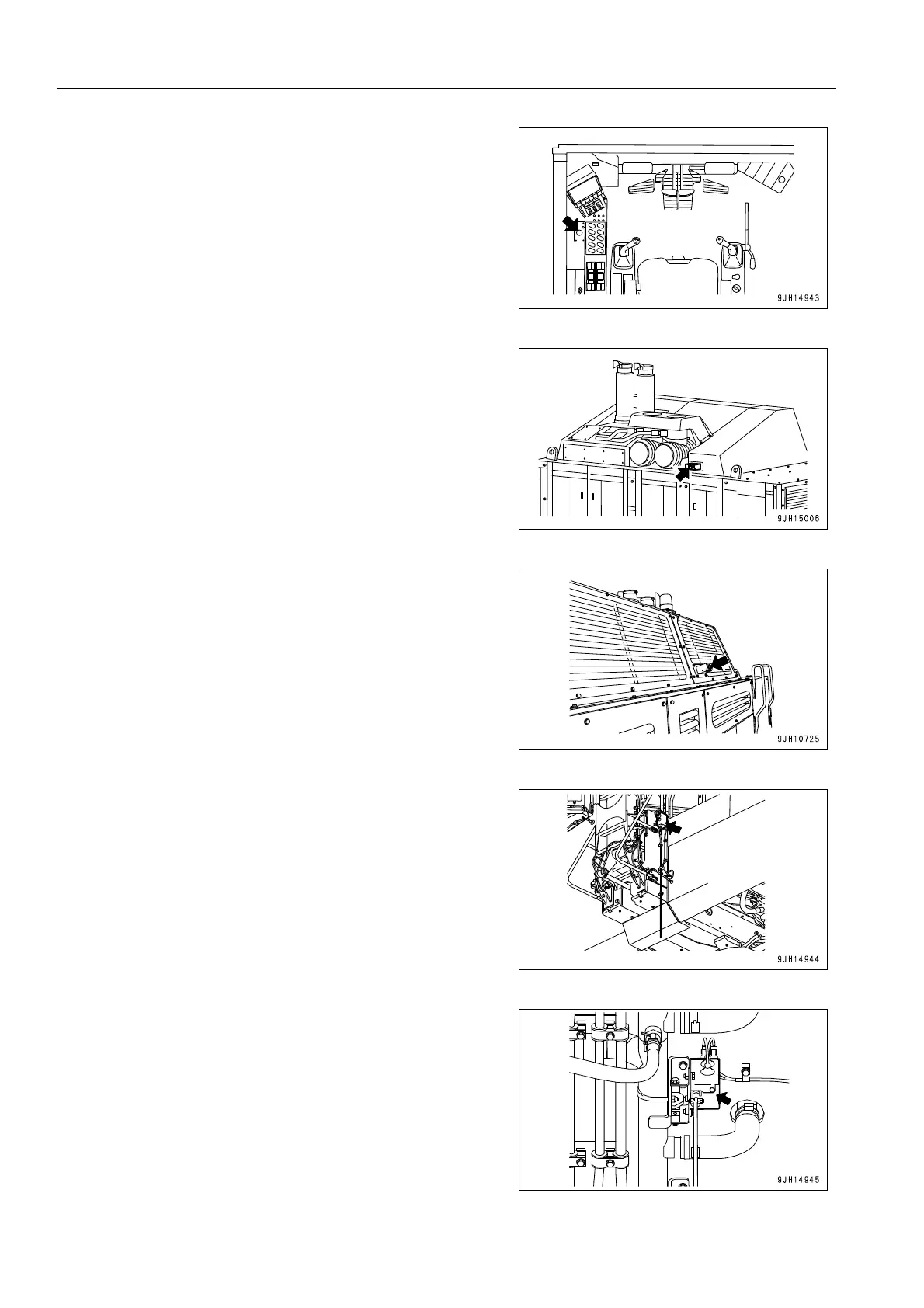 9JH14943

9JH15006

9JH10725

9JH14944

9JH14945