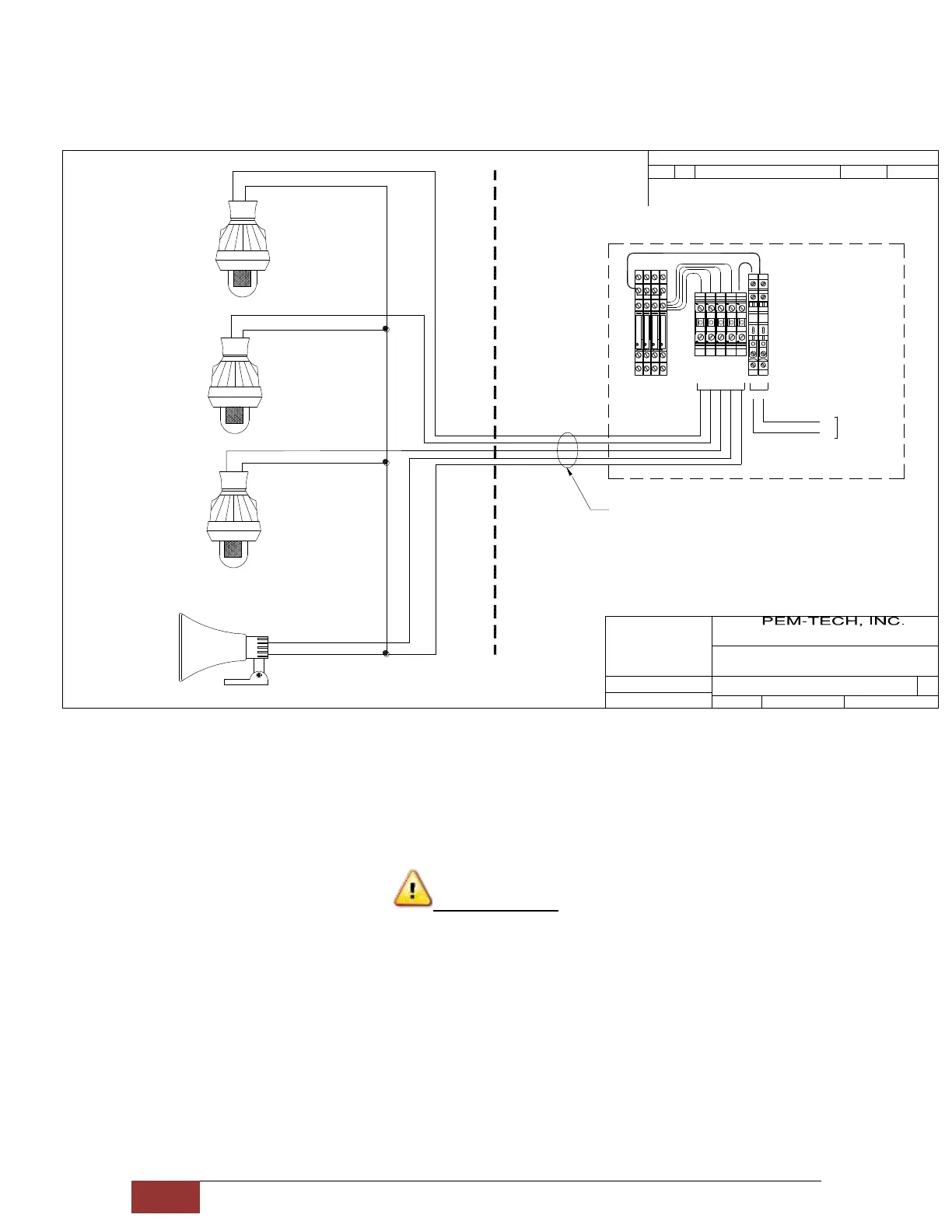 PEM-TECH, INC.