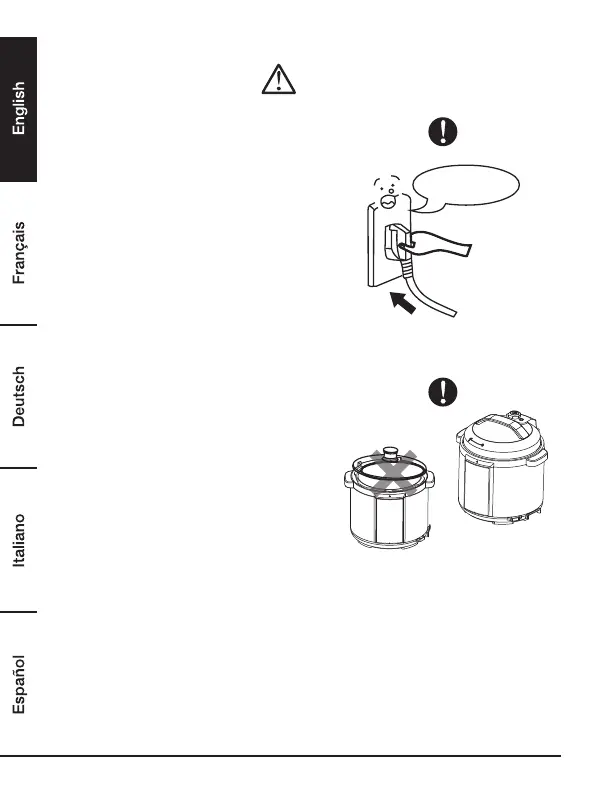 English

Français

Deutsch

Italiano

Español