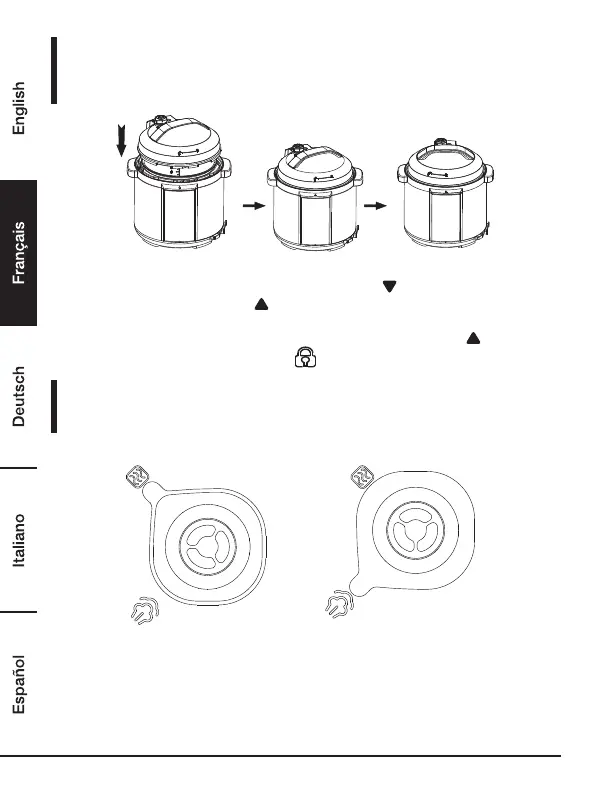 English

Français

Deutsch

Italiano

Español