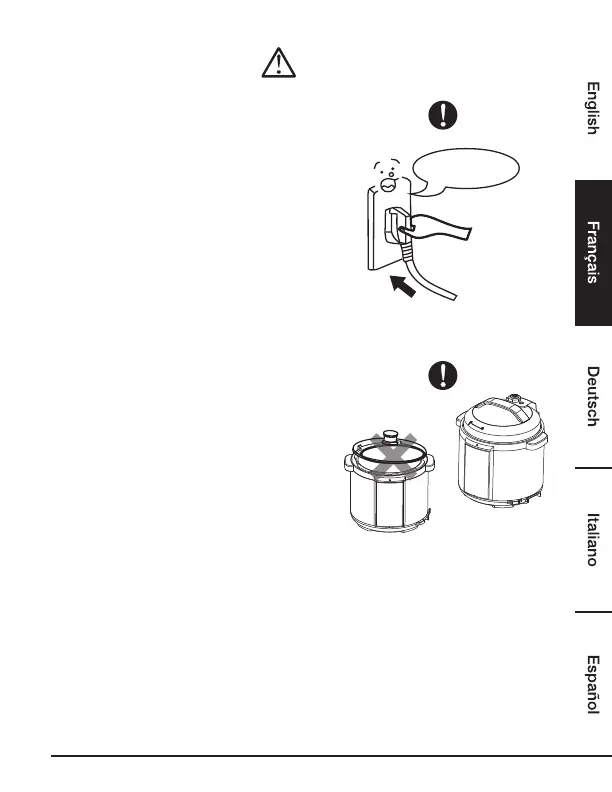 English

Français

Deutsch

Italiano

Español