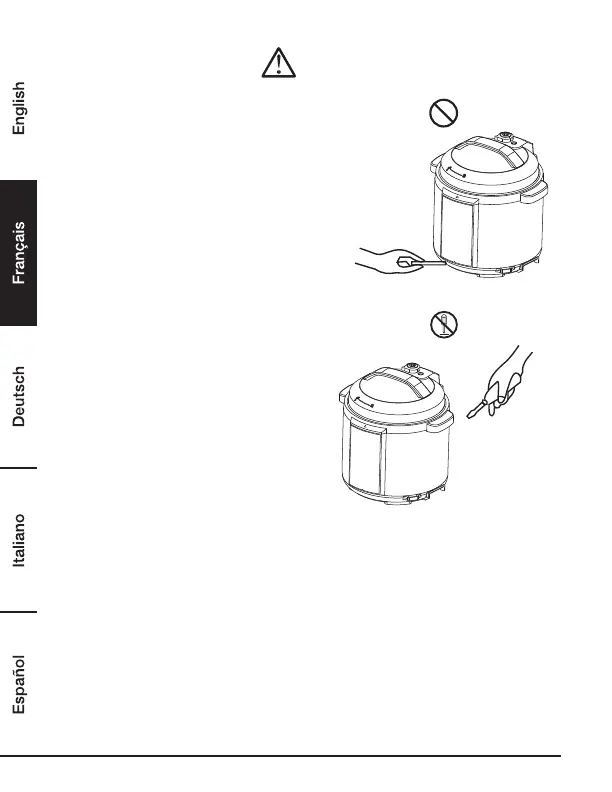 English

Français

Deutsch

Italiano

Español