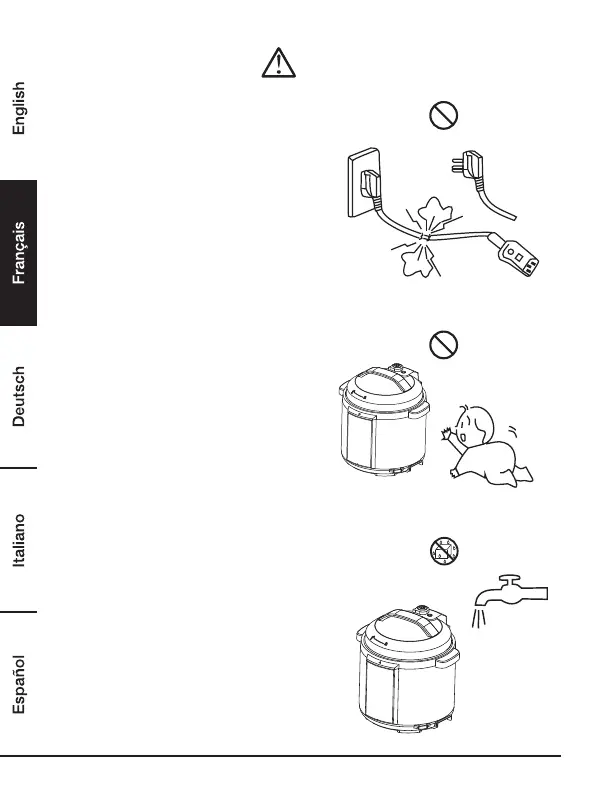 English

Français

Deutsch

Italiano

Español