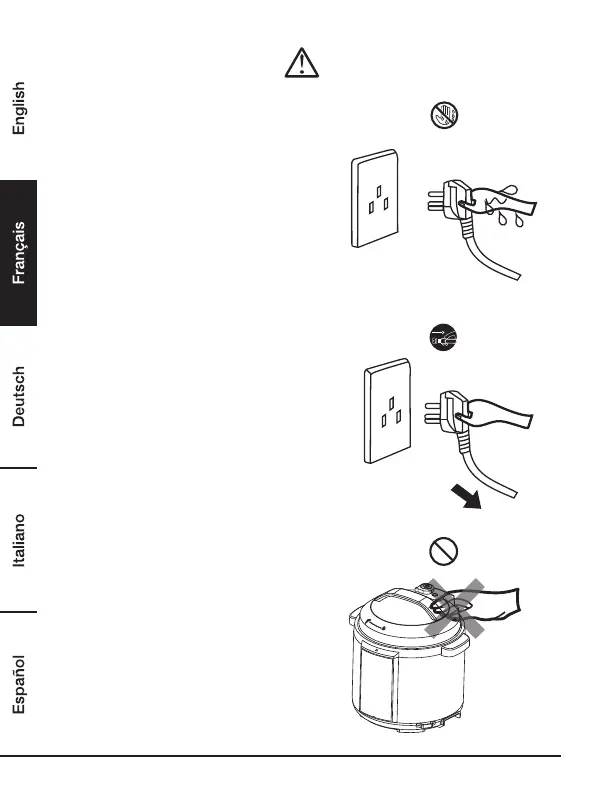 English

Français

Deutsch

Italiano

Español