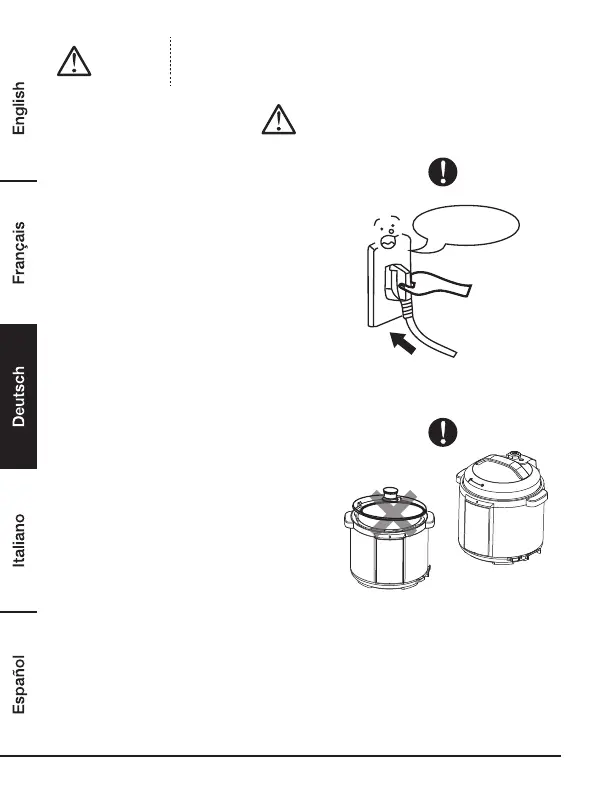 English

Français

Deutsch

Italiano

Español