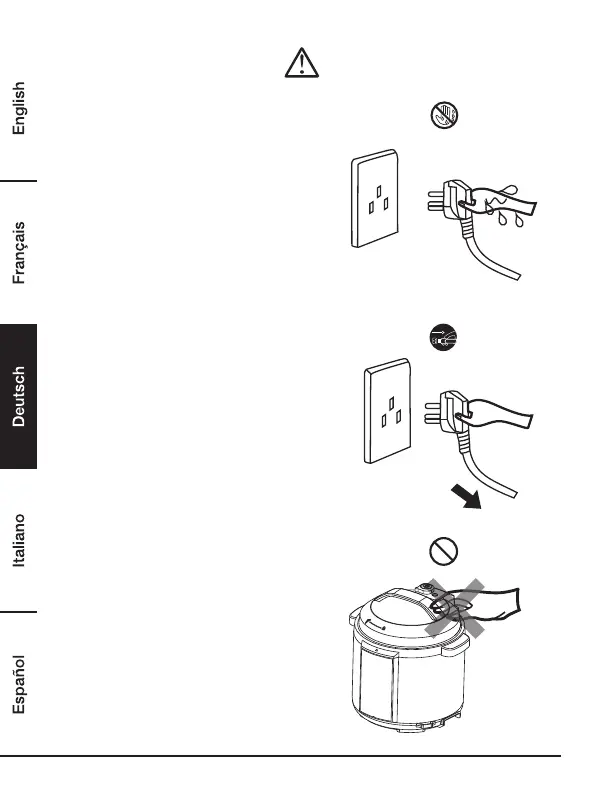 English

Français

Deutsch

Italiano

Español