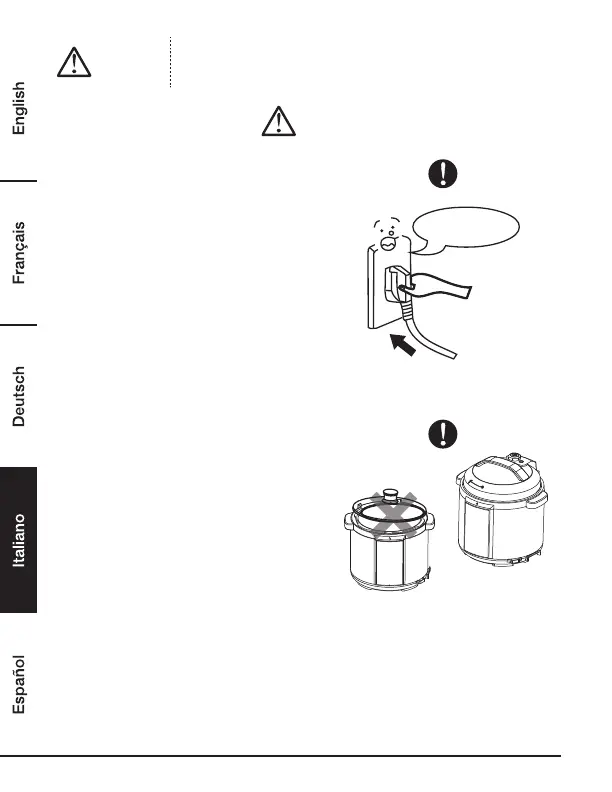 English

Français

Deutsch

Italiano

Español