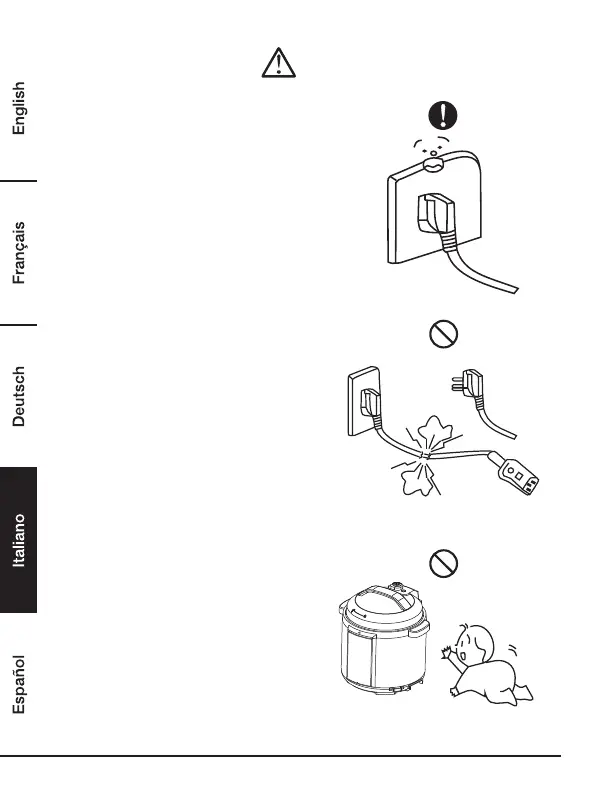 English

Français

Deutsch

Italiano

Español