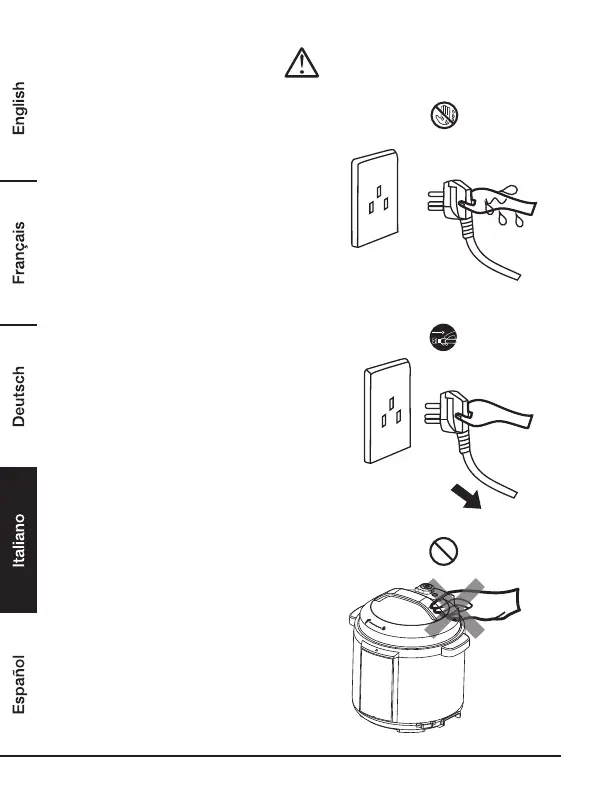 English

Français

Deutsch

Italiano

Español