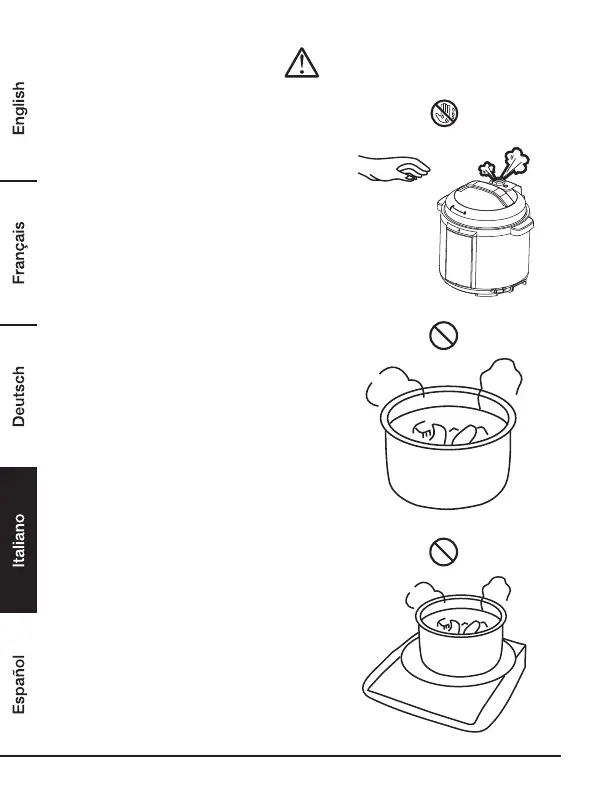 English

Français

Deutsch

Italiano

Español