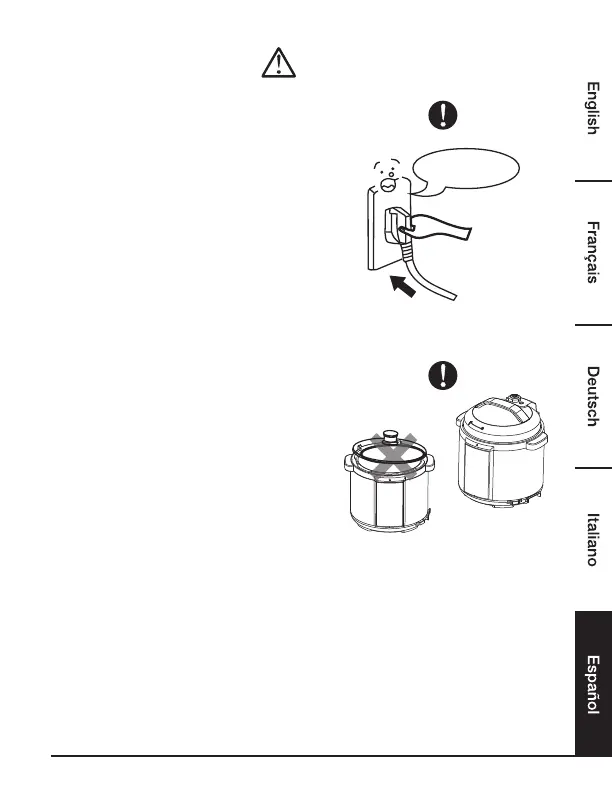 English

Français

Deutsch

Italiano

Español