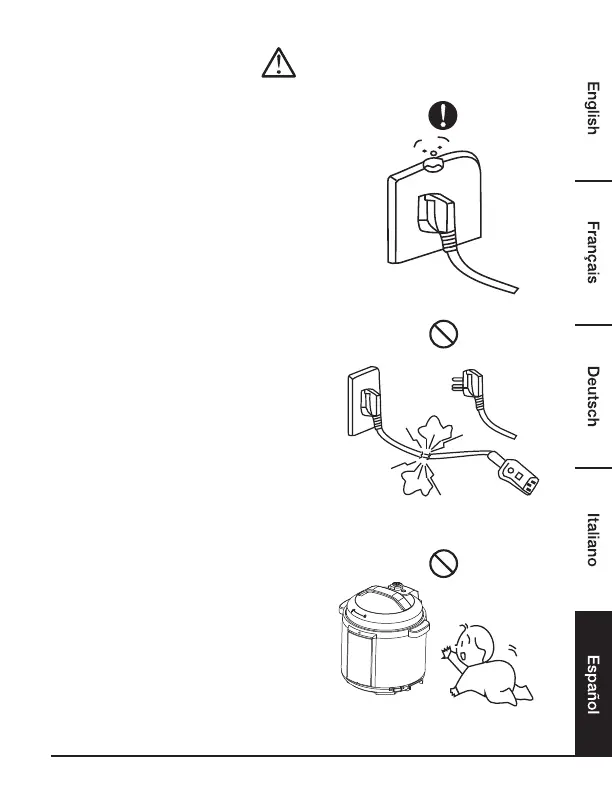 English

Français

Deutsch

Italiano

Español