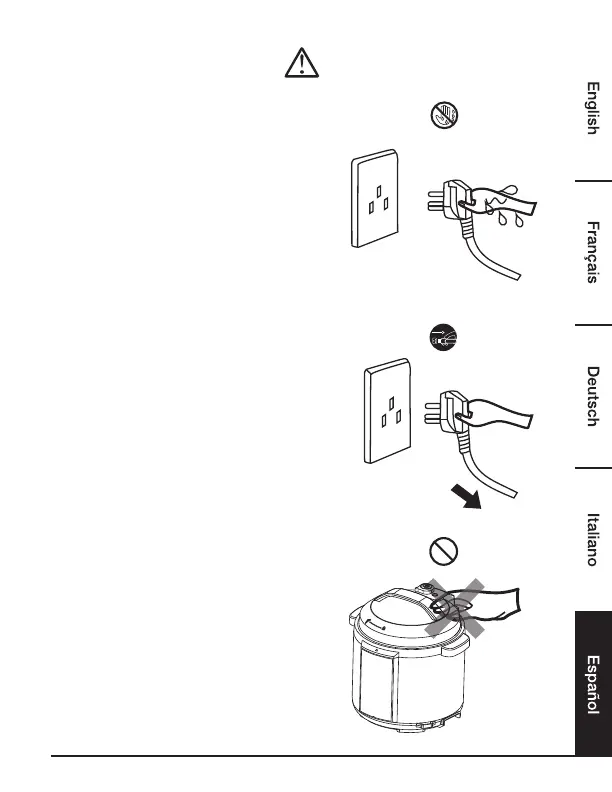 English

Français

Deutsch

Italiano

Español