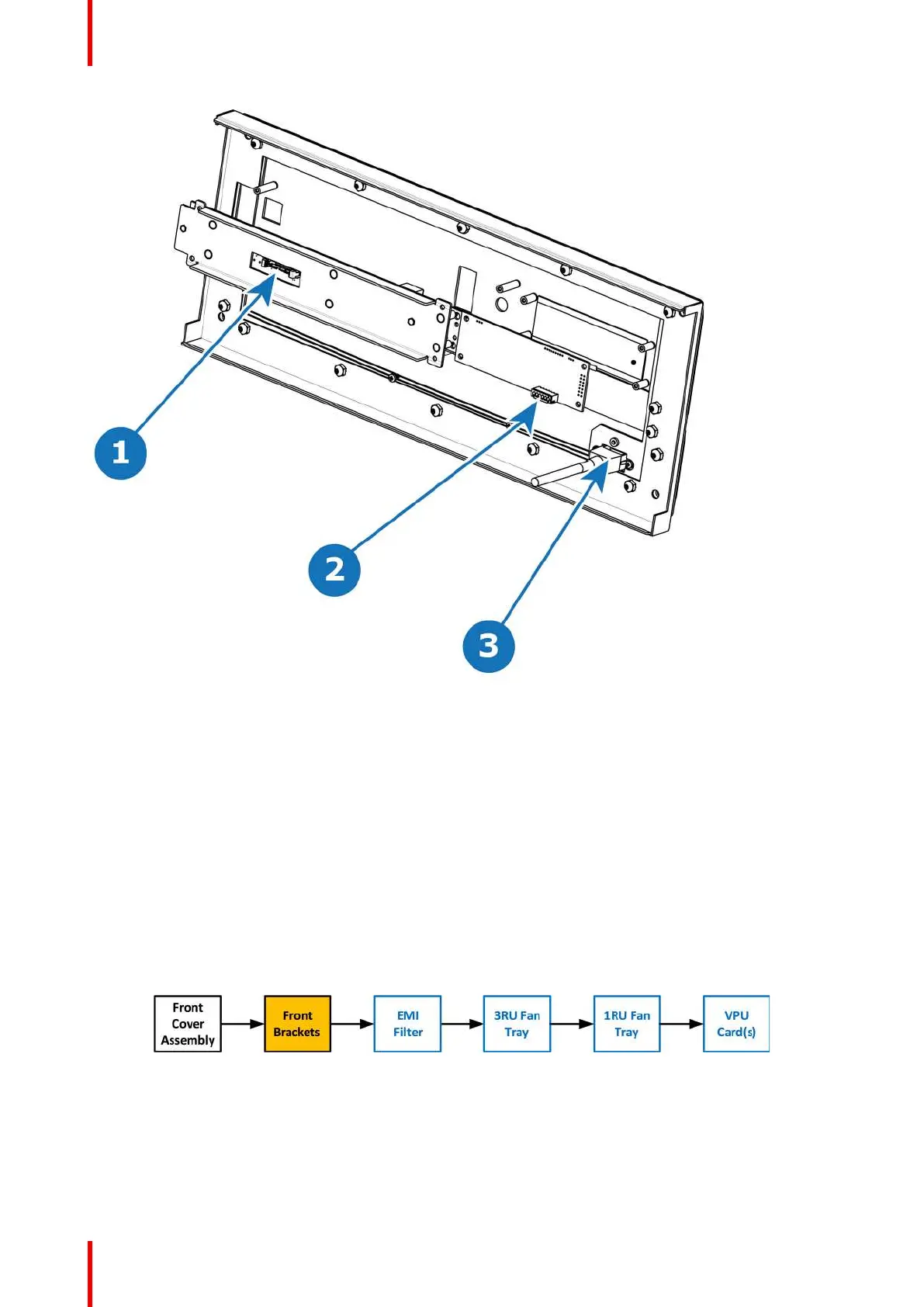 1

2

3

Front Cover Assembly

Front Brackets

EMI Filter

3RU Fan Tray

1RU Fan Tray

VPU Card(s)