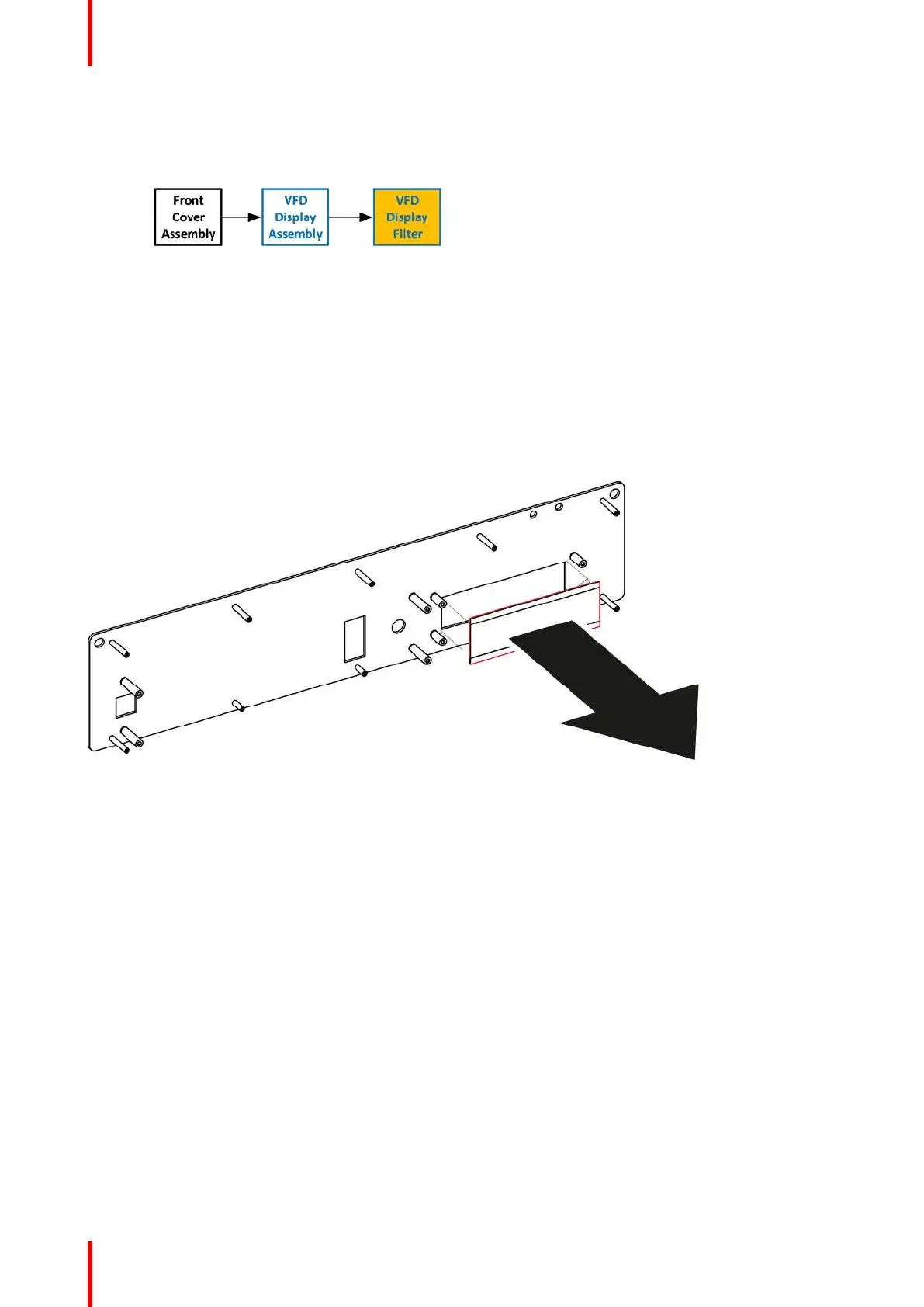 Front Cover Assembly

VFD Display Assembly

VFD Display Filter