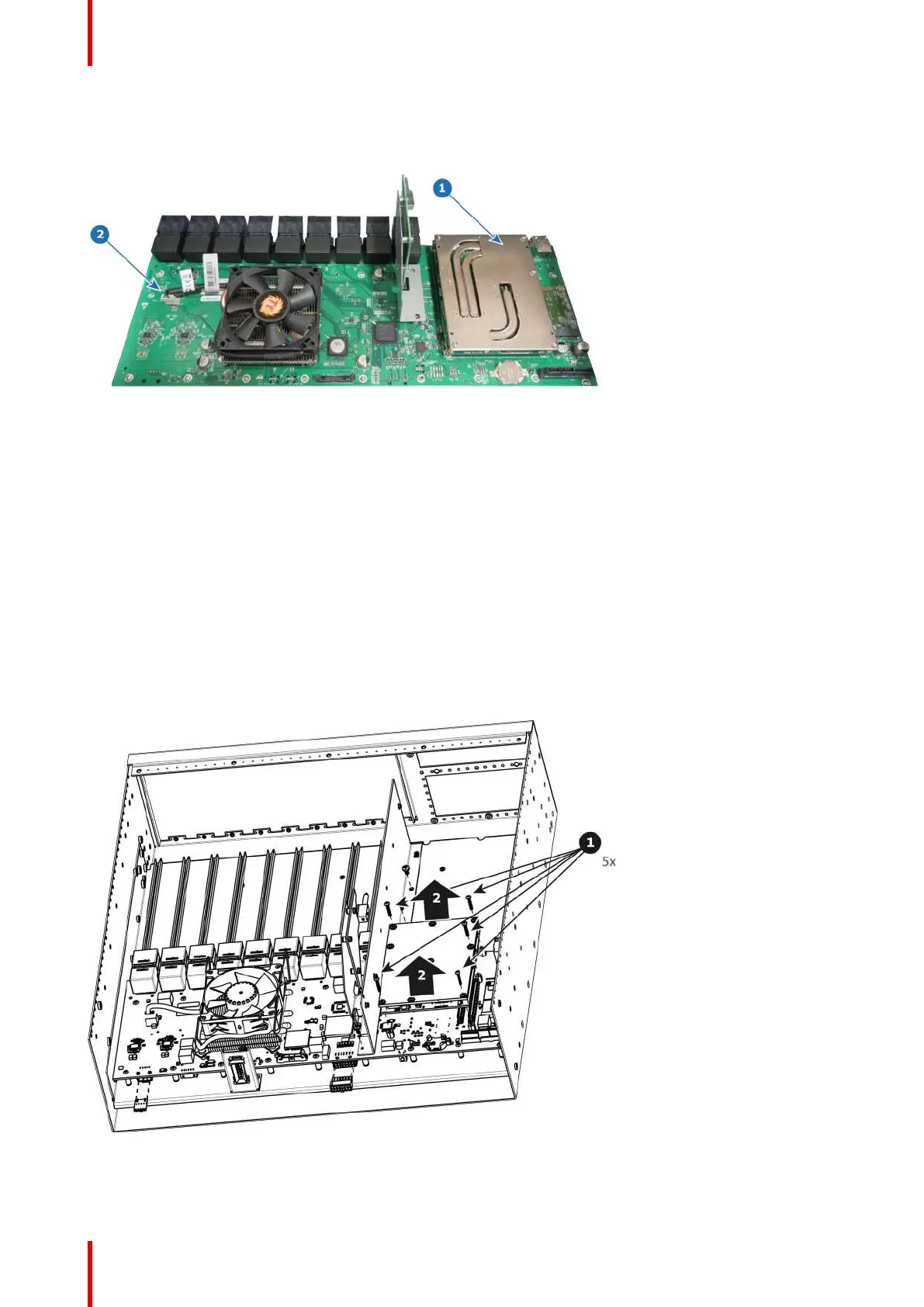 1

2

1

5x

2

2