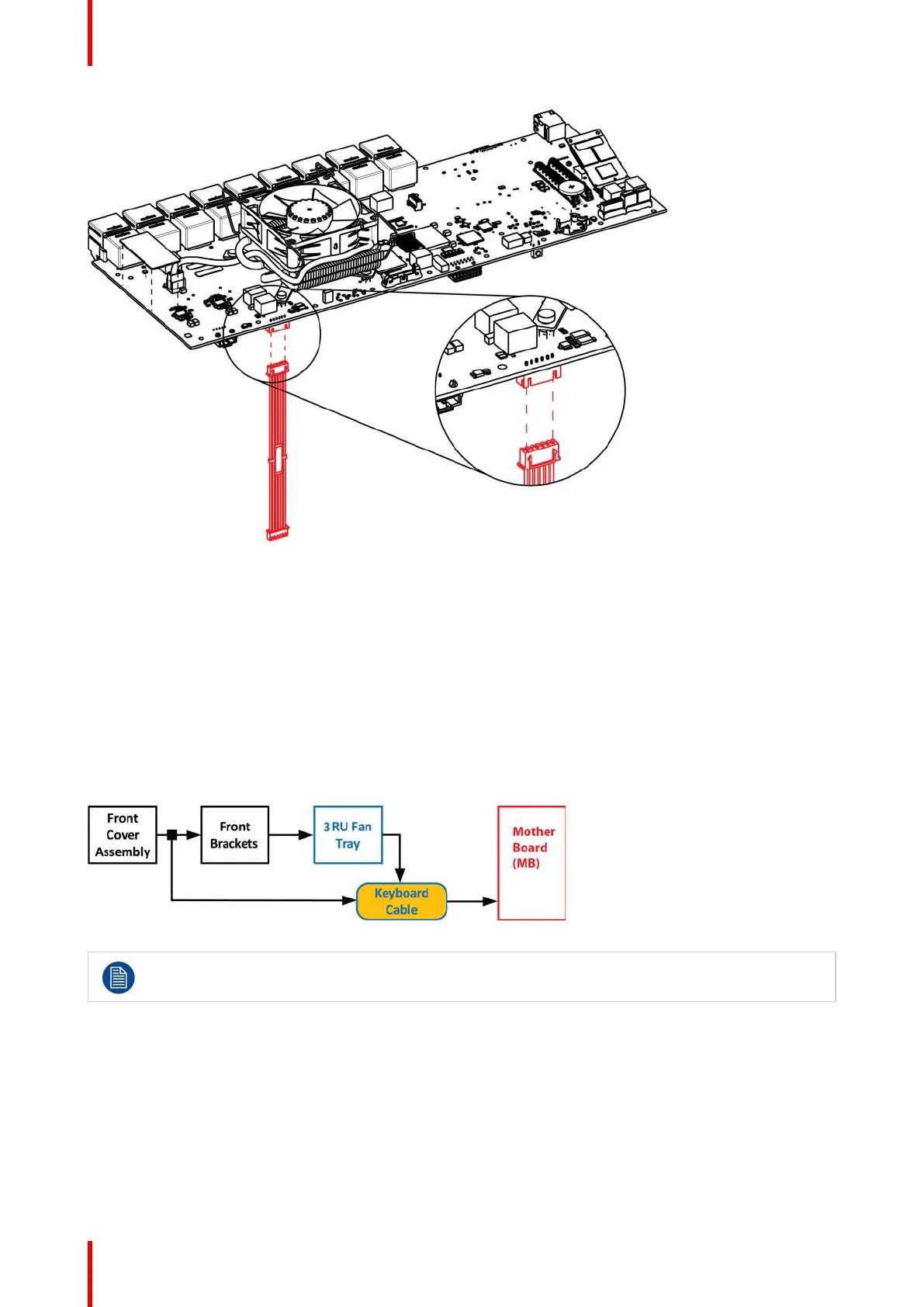 Front Cover Assembly

Front Brackets

3 RU Fan Tray

Keyboard Cable

Mother Board (MB)