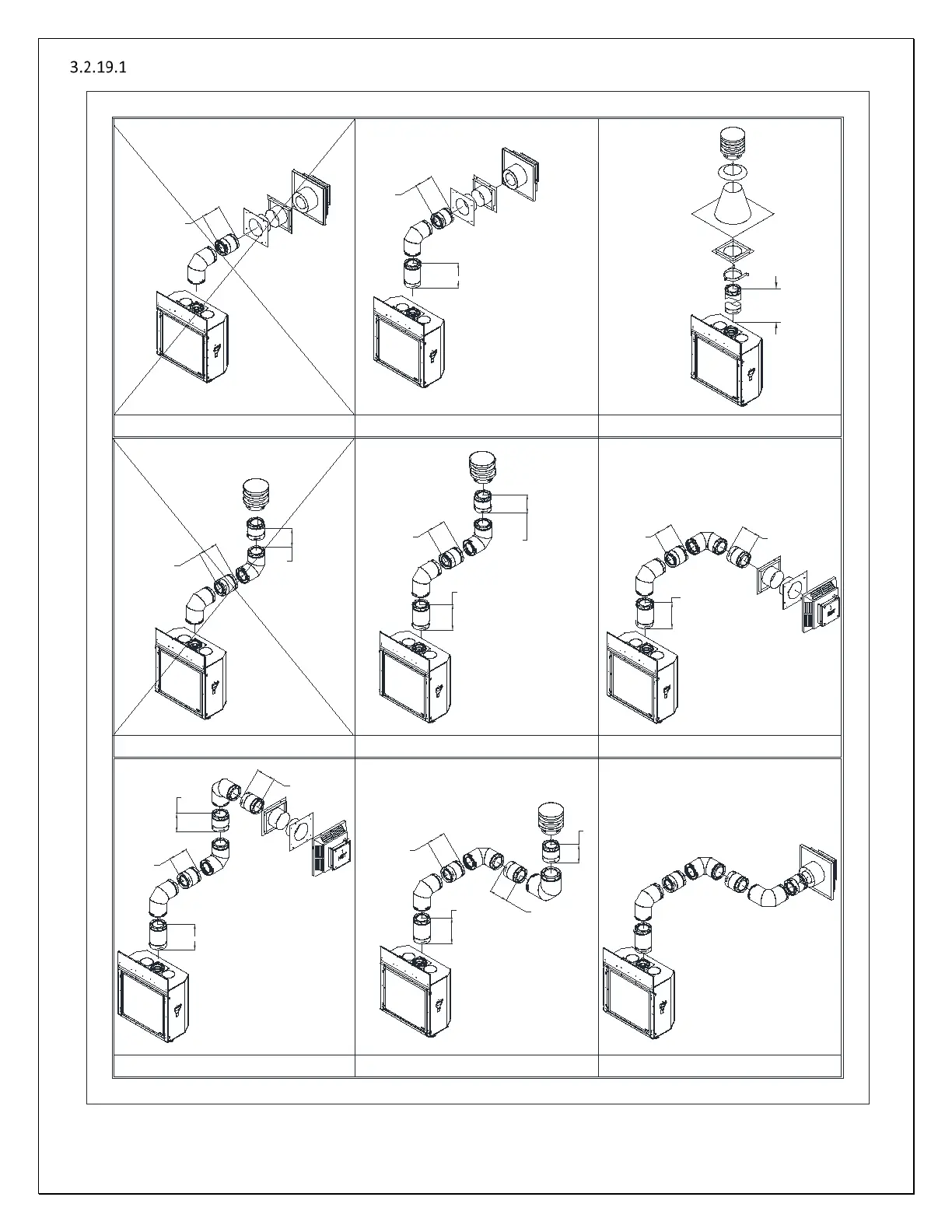 3.2.19.1