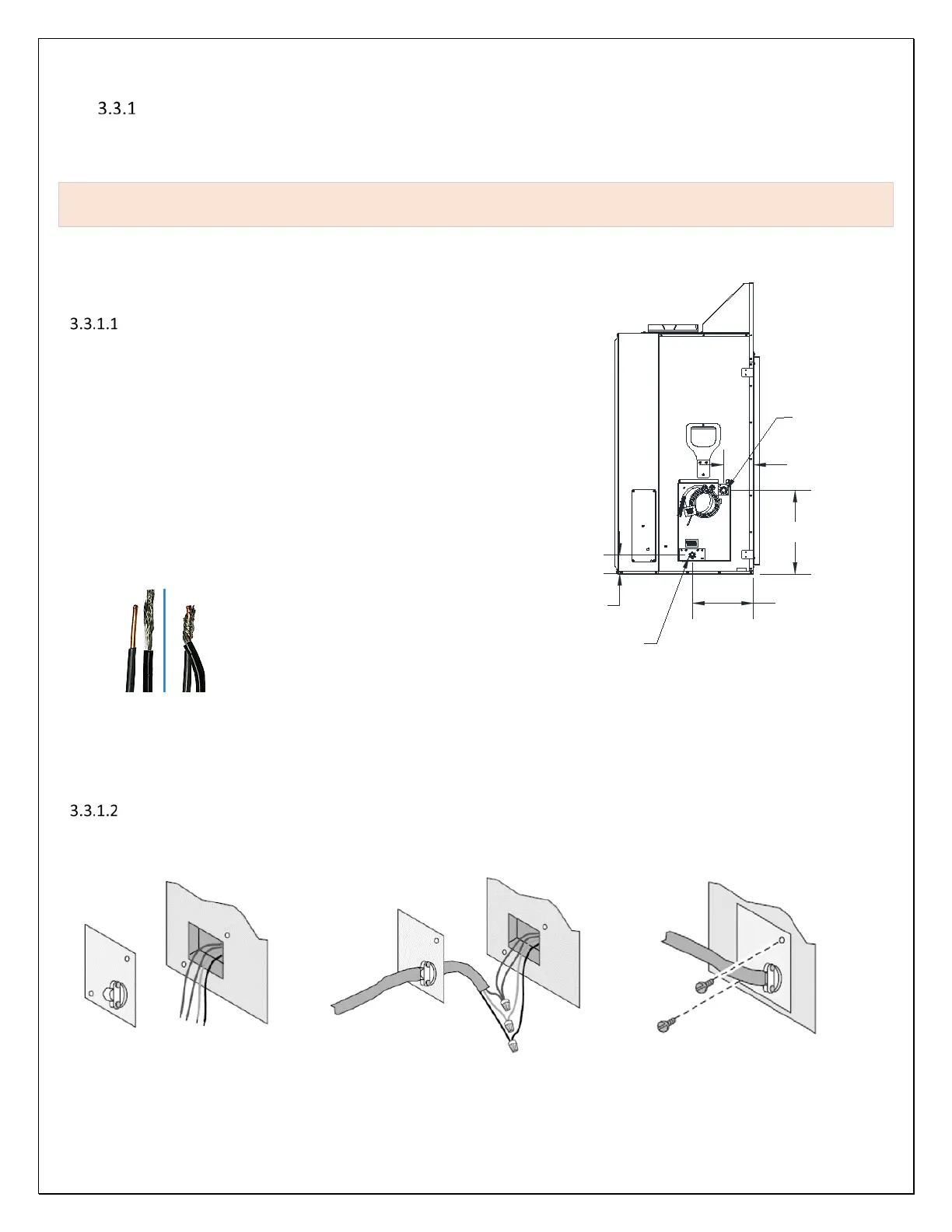 3.3.1

3.3.1.1

3.3.1.2