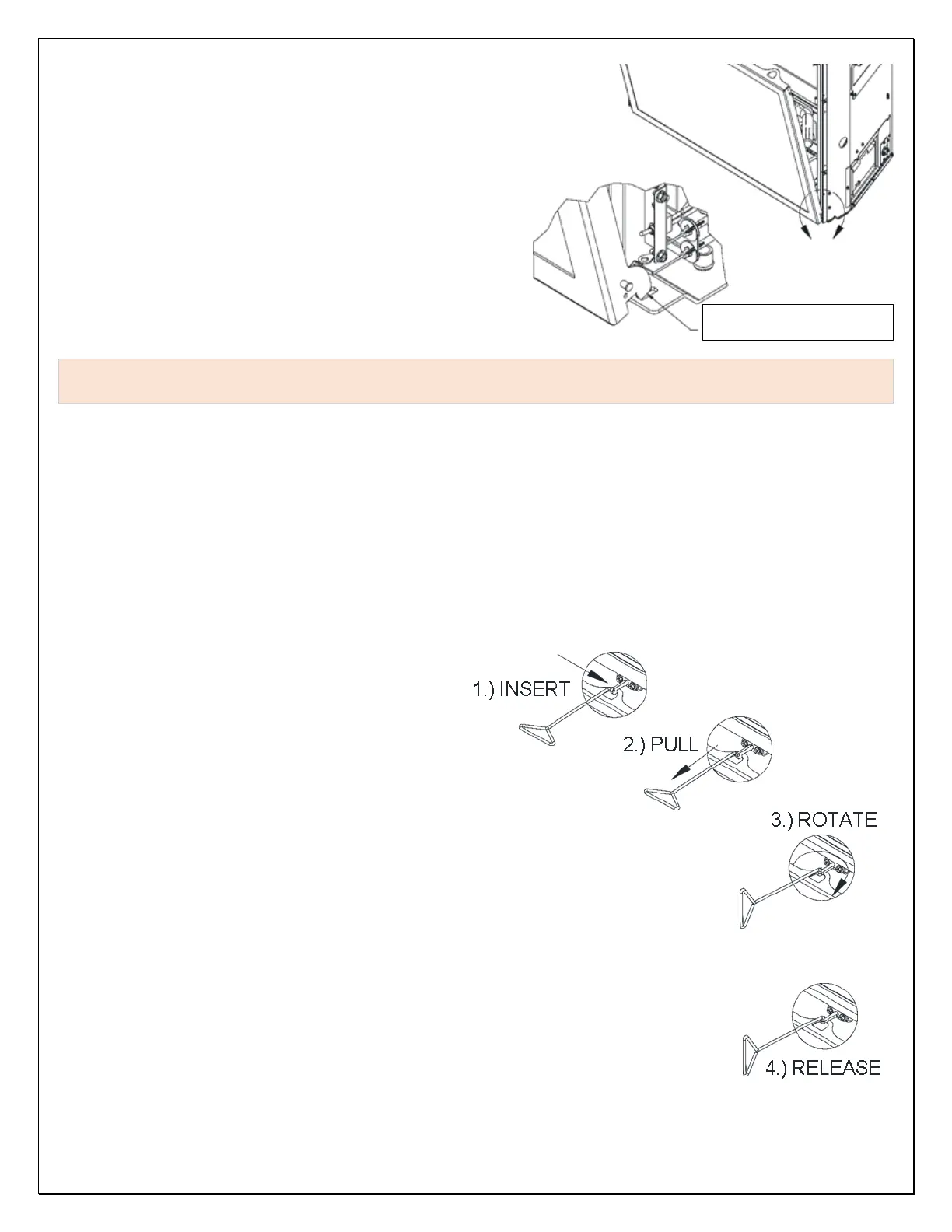 1.) INSERT

2.) PULL

3.) ROTATE

4.) RELEASE